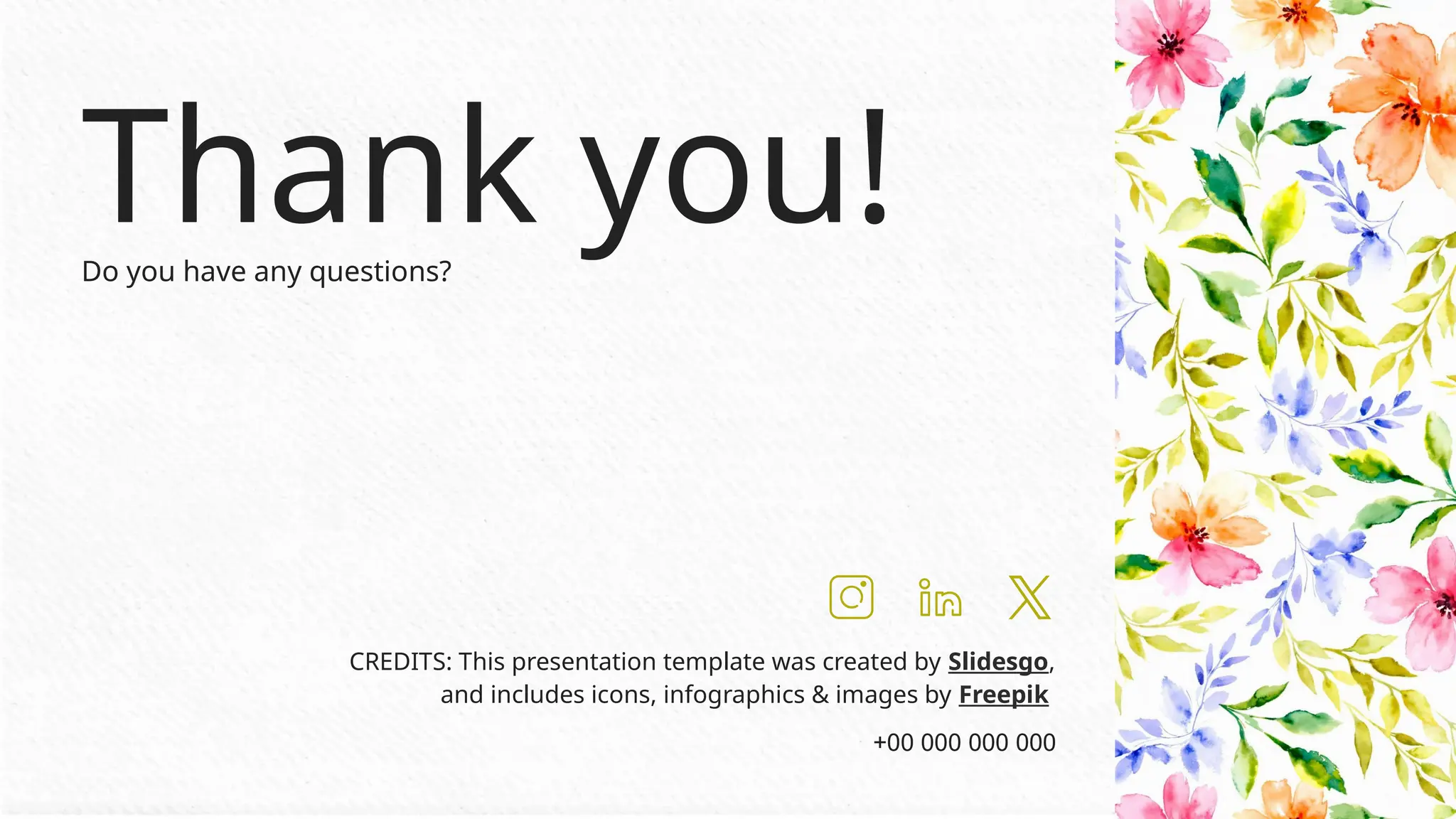 Thank you!

Do you have any questions?

CREDITS: This presentation template was created by Slidesgo, and includes icons, infographics & images by Freepik

+00 000 000 000