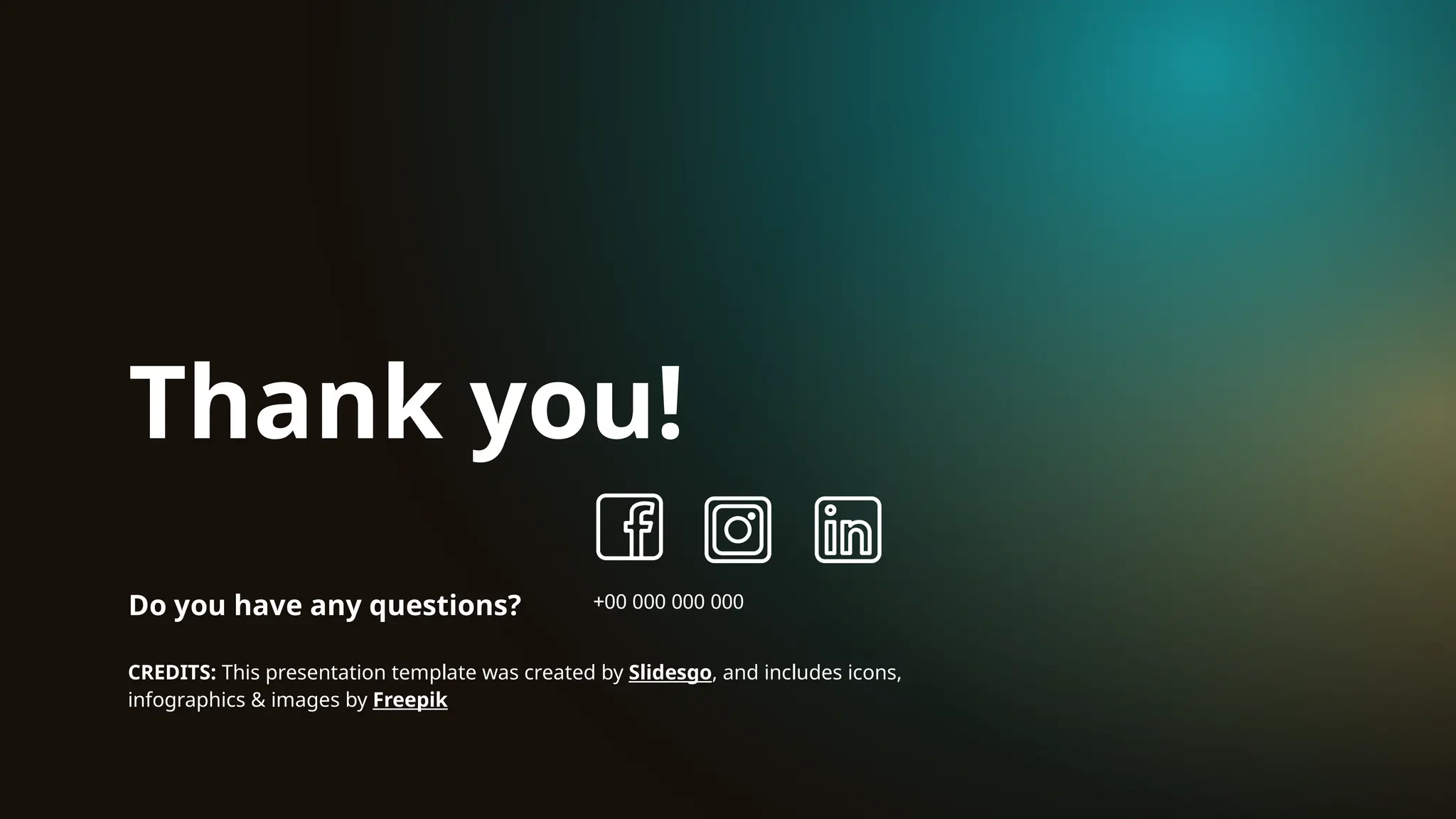 Thank you!

Do you have any questions?

+00 000 000 000

CREDITS: This presentation template was created by Slidesgo, and includes icons, infographics & images by Freepik