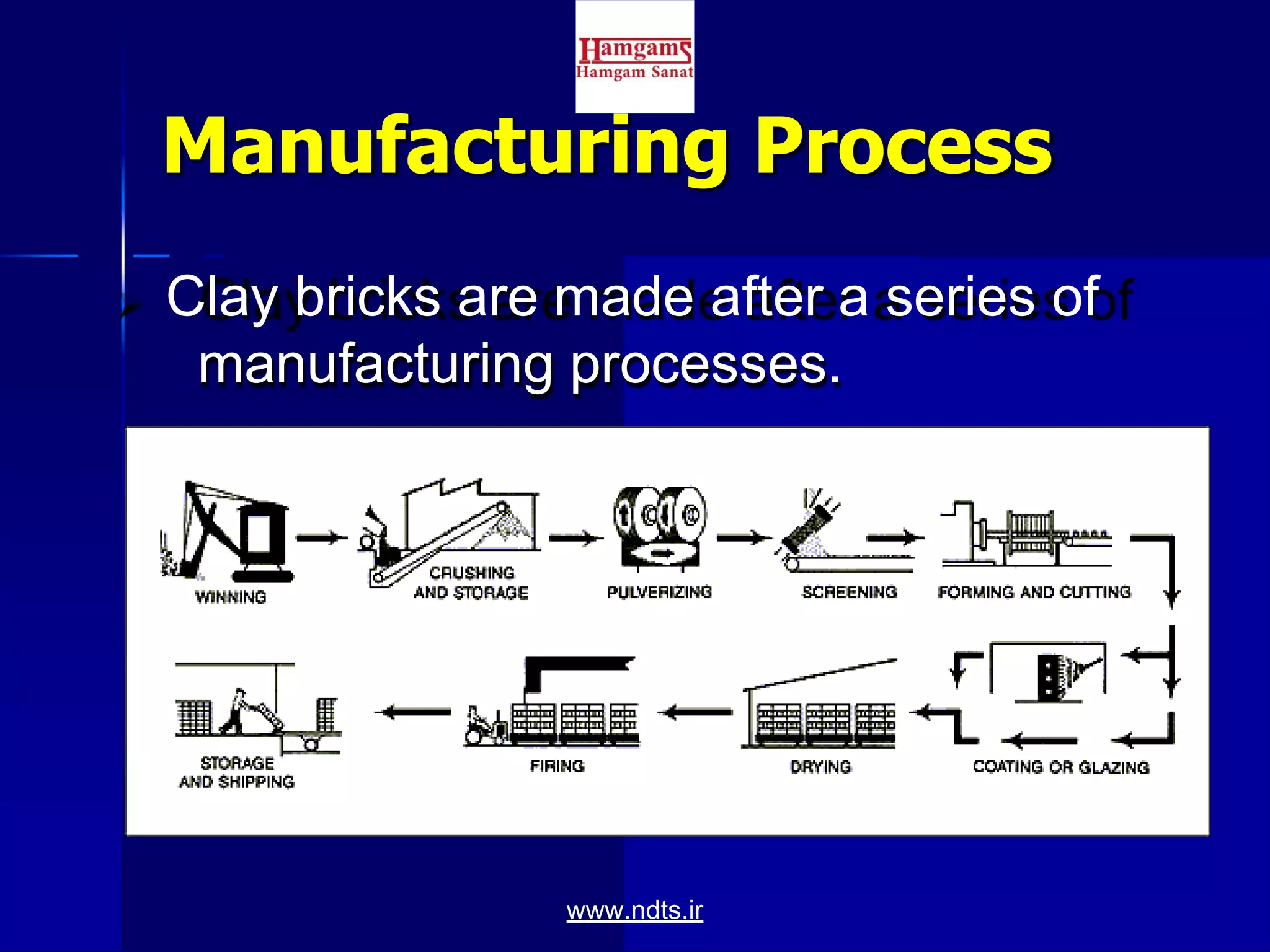 Hamgams
Hamgam Sanat

Manufacturing Process

Clay bricks are made after a series of manufacturing processes.

WINNING

CRUSHING AND STORAGE

PULVERIZING

SCREENING

FORMING AND CUTTING

COATING OR GLAZING

DRYING

FIRING

STORAGE AND SHIPPING

www.ndts.ir