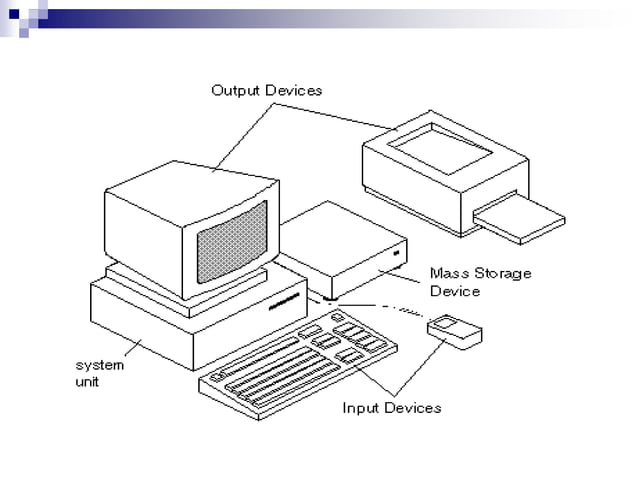 Output Devices

Mass Storage Device

system unit

Input Devices