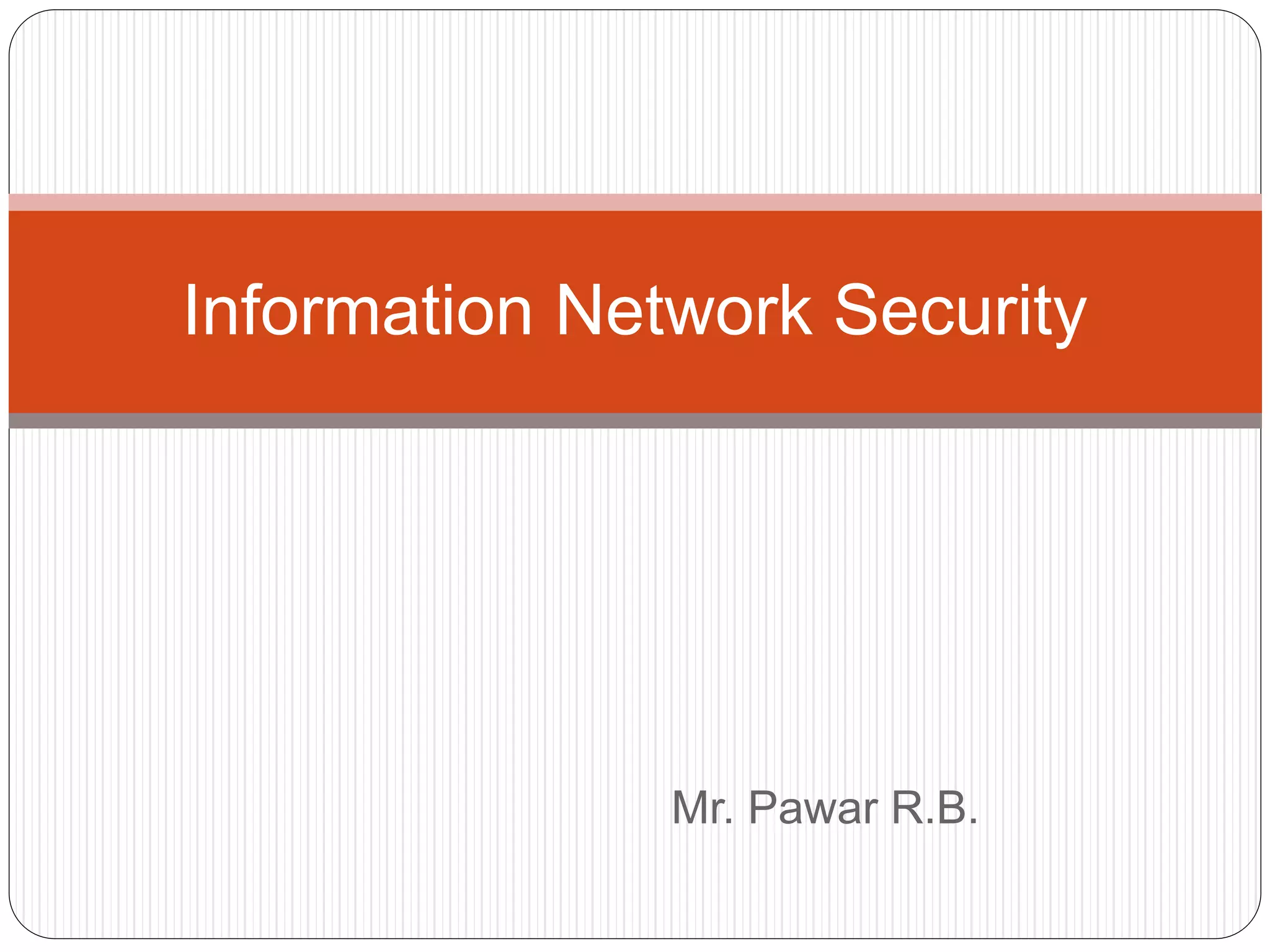 Information Network Security

Mr. Pawar R.B.