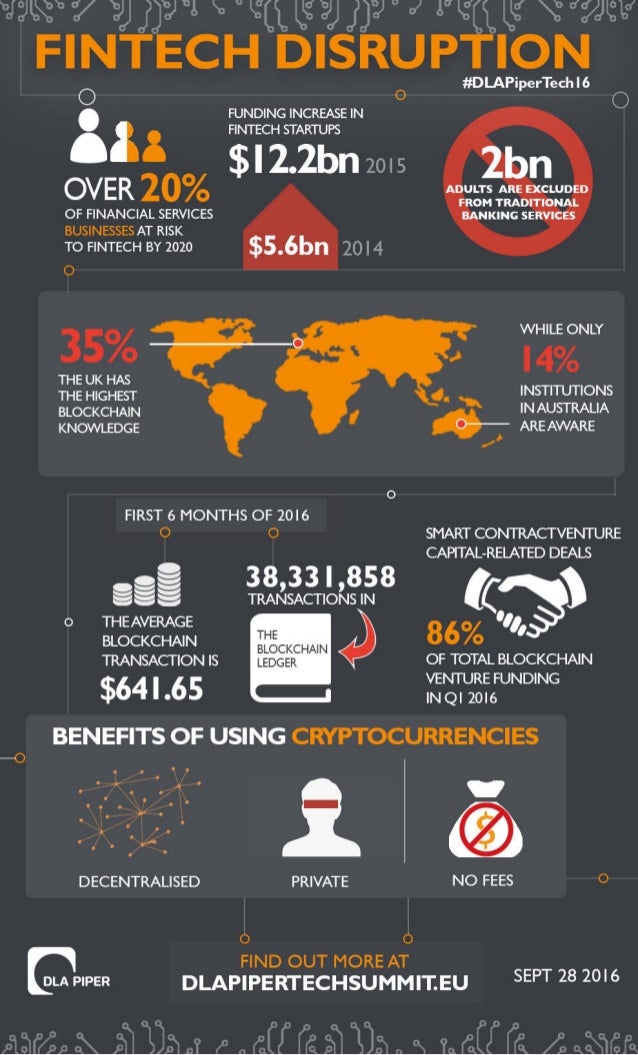 FINTECH DISRUPTION
#DLAPiperTech16

OVER 20%
OF FINANCIAL SERVICES BUSINESSES AT RISK TO FINTECH BY 2020

FUNDING INCREASE IN FINTECH STARTUPS
$12.2bn 2015
$5.6bn 2014

2bn
ADULTS ARE EXCLUDED FROM TRADITIONAL BANKING SERVICES

35%
THE UK HAS THE HIGHEST BLOCKCHAIN KNOWLEDGE

WHILE ONLY
14%
INSTITUTIONS IN AUSTRALIA ARE AWARE

FIRST 6 MONTHS OF 2016

THE AVERAGE BLOCKCHAIN TRANSACTION IS
$641.65

38,331,858
TRANSACTIONS IN
THE BLOCKCHAIN LEDGER

SMART CONTRACT VENTURE CAPITAL-RELATED DEALS
86%
OF TOTAL BLOCKCHAIN VENTURE FUNDING IN Q1 2016

BENEFITS OF USING CRYPTOCURRENCIES
DECENTRALISED
PRIVATE
NO FEES

DLA PIPER
FIND OUT MORE AT
DLAPIPERTECHSUMMIT.EU
SEPT 28 2016