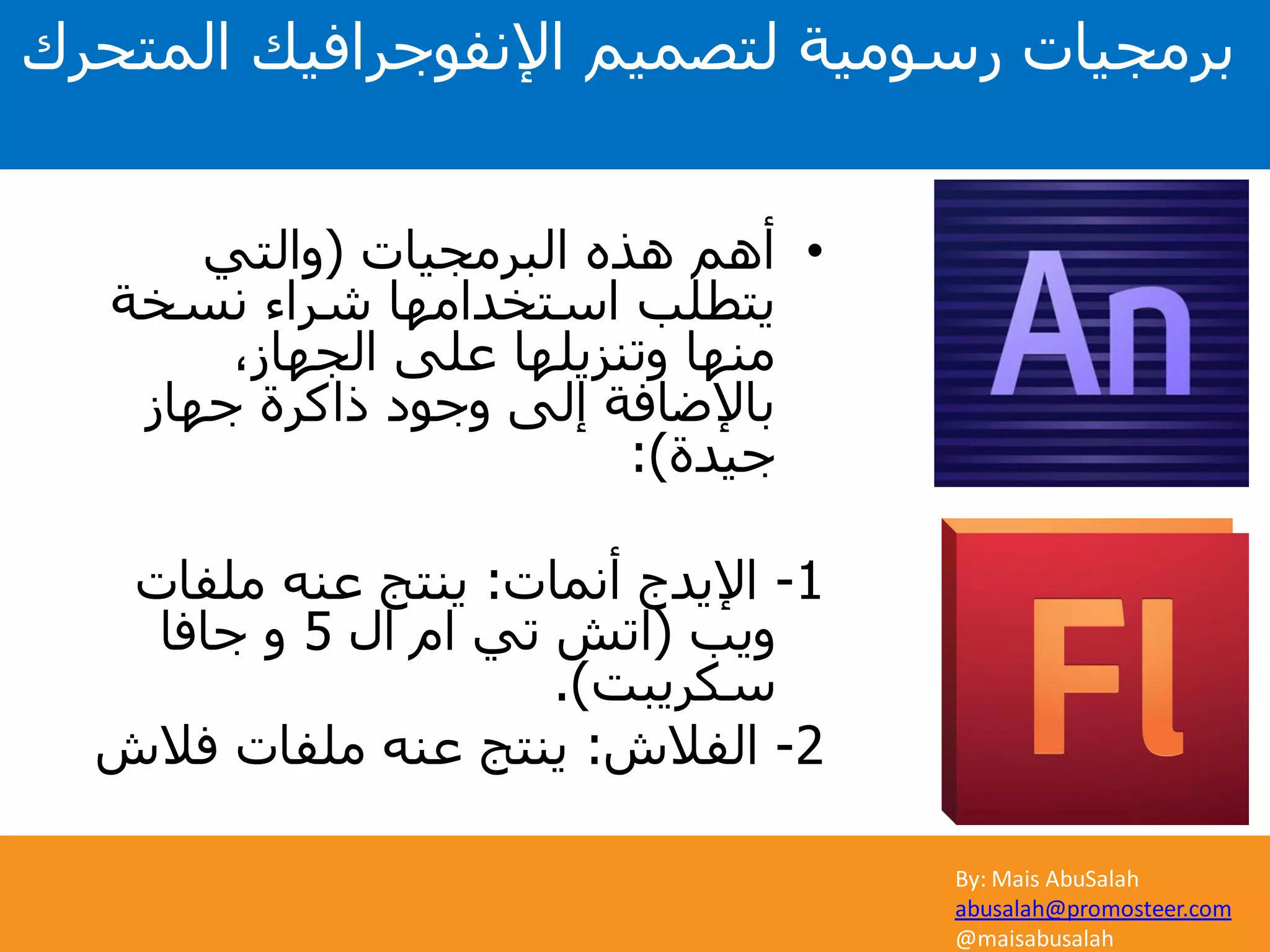 برمجيات رسومية لتصميم الإنفوجرافيك المتحرك

• أهم هذه البرمجيات (والتي يتطلب استخدامها شراء نسخة منها وتنزيلها على الجهاز، بالإضافة إلى وجود ذاكرة جهاز جيدة):

1- الإيدج أنمات: ينتج عنه ملفات ويب (اتش تي ام ال 5 و جافا سكريبت).
2- الفلاش: ينتج عنه ملفات فلاش

An

Fl

By: Mais AbuSalah
abusalah@promosteer.com
@maisabusalah