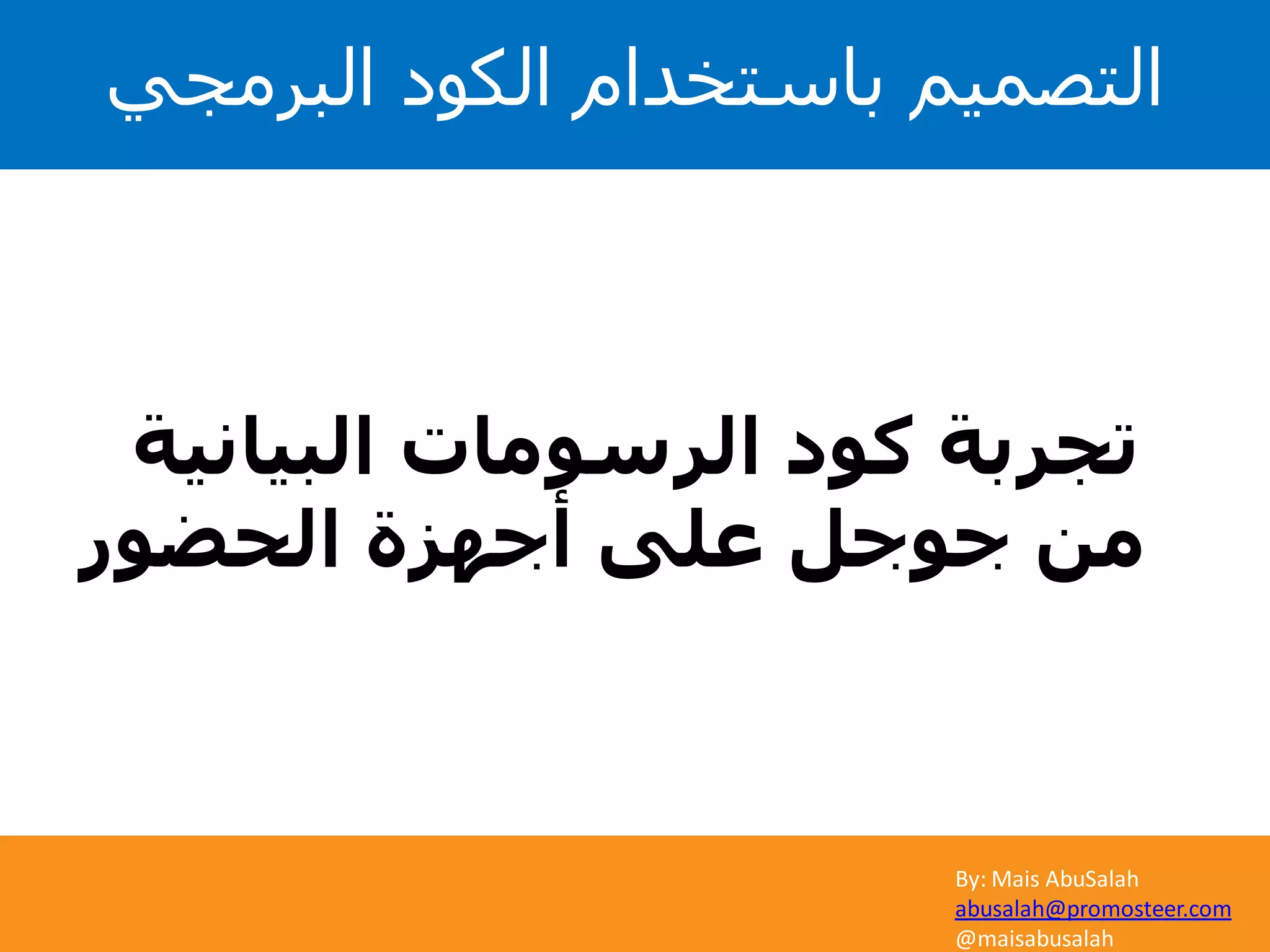 التصميم باستخدام الكود البرمجي

تجربة كود الرسومات البيانية من جوجل على أجهزة الحضور

By: Mais AbuSalah
abusalah@promosteer.com
@maisabusalah