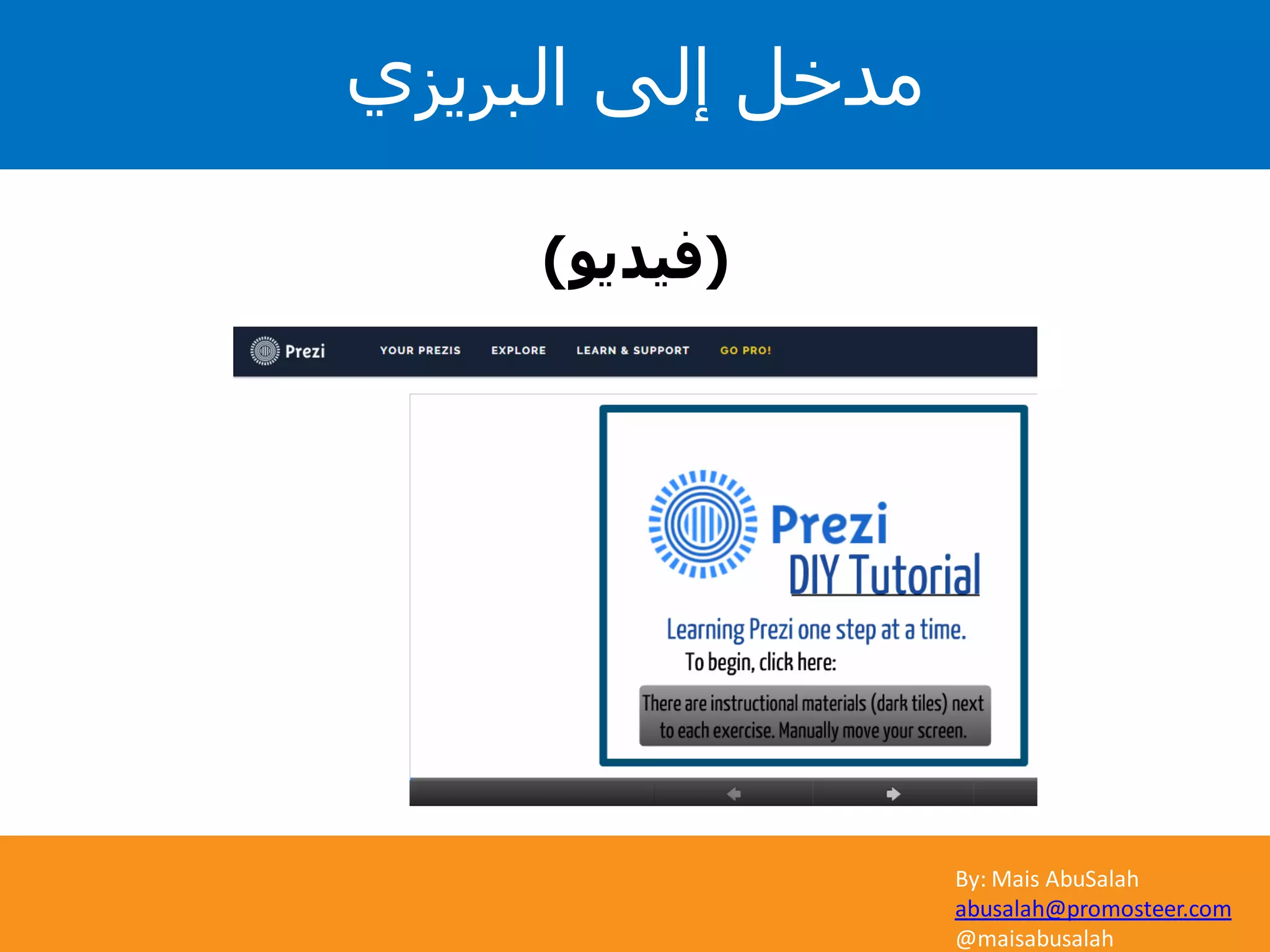 مدخل إلى البريزي

(فيديو)

Prezi YOUR PREZIS EXPLORE LEARN & SUPPORT GO PRO!

Prezi
DIY Tutorial

Learning Prezi one step at a time.
To begin, click here:

There are instructional materials (dark tiles) next to each exercise. Manually move your screen.

By: Mais AbuSalah
abusalah@promosteer.com
@maisabusalah