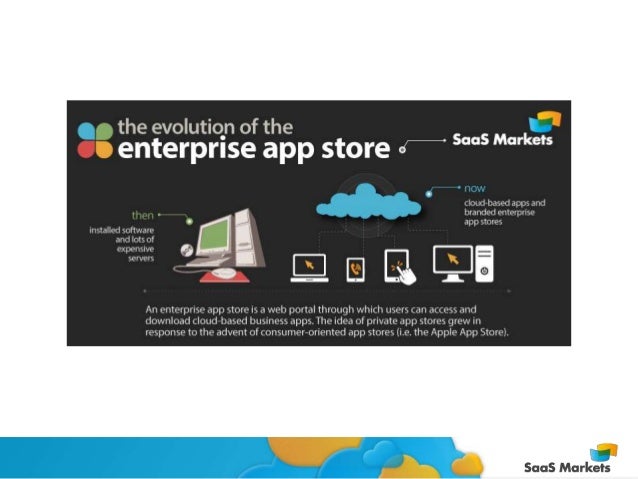 the evolution of the
enterprise app store

SaaS Markets

then
installed software and lots of expensive servers

now
cloud-based apps and branded enterprise app stores

An enterprise app store is a web portal through which users can access and download cloud-based business apps. The idea of private app stores grew in response to the advent of consumer-oriented app stores (i.e. the Apple App Store).

SaaS Markets