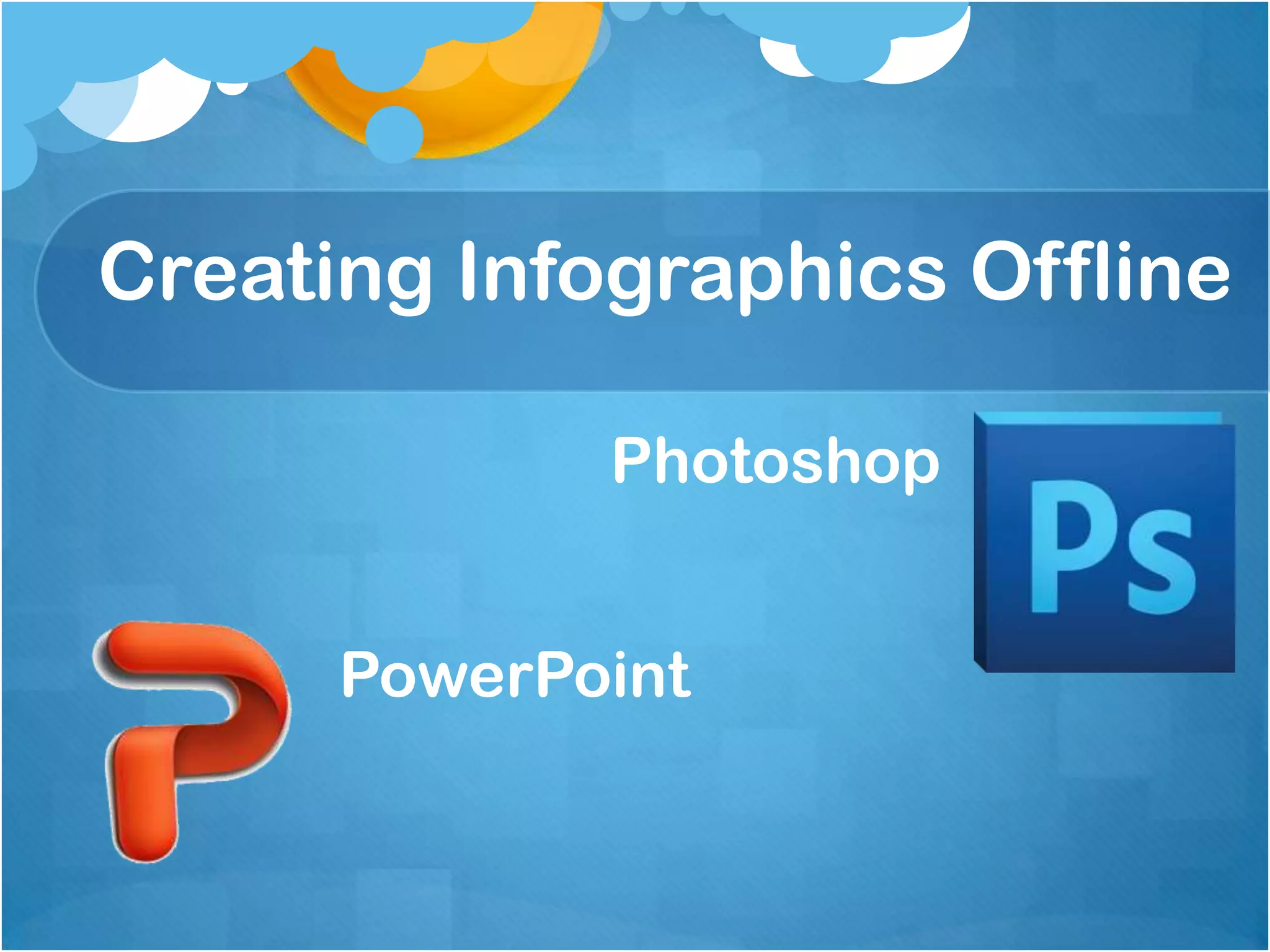 Creating Infographics Offline

Photoshop

Ps

PowerPoint