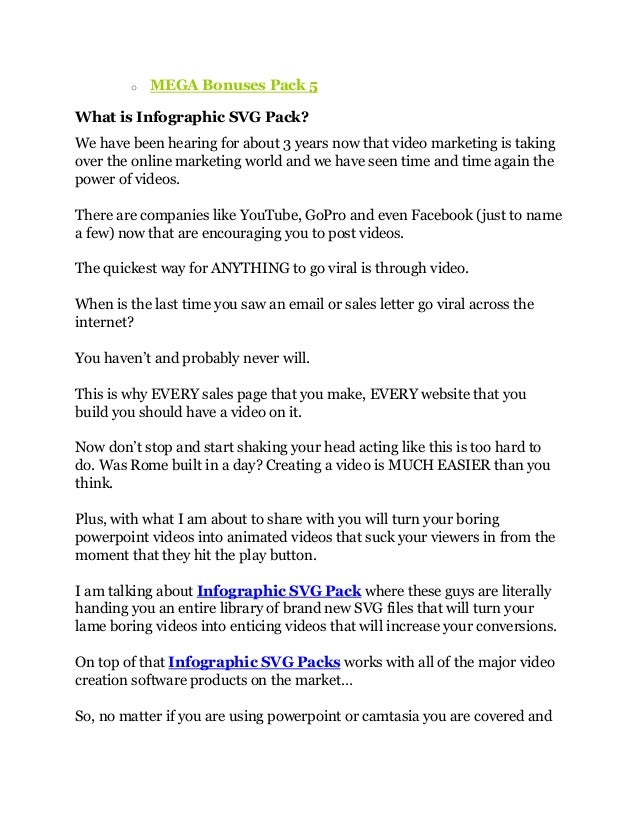 ○ MEGA Bonuses Pack 5

What is Infographic SVG Pack?

We have been hearing for about 3 years now that video marketing is taking over the online marketing world and we have seen time and time again the power of videos.

There are companies like YouTube, GoPro and even Facebook (just to name a few) now that are encouraging you to post videos.

The quickest way for ANYTHING to go viral is through video.

When is the last time you saw an email or sales letter go viral across the internet?

You haven't and probably never will.

This is why EVERY sales page that you make, EVERY website that you build you should have a video on it.

Now don't stop and start shaking your head acting like this is too hard to do. Was Rome built in a day? Creating a video is MUCH EASIER than you think.

Plus, with what I am about to share with you will turn your boring powerpoint videos into animated videos that suck your viewers in from the moment that they hit the play button.

I am talking about Infographic SVG Pack where these guys are literally handing you an entire library of brand new SVG files that will turn your lame boring videos into enticing videos that will increase your conversions.

On top of that Infographic SVG Packs works with all of the major video creation software products on the market…

So, no matter if you are using powerpoint or camtasia you are covered and