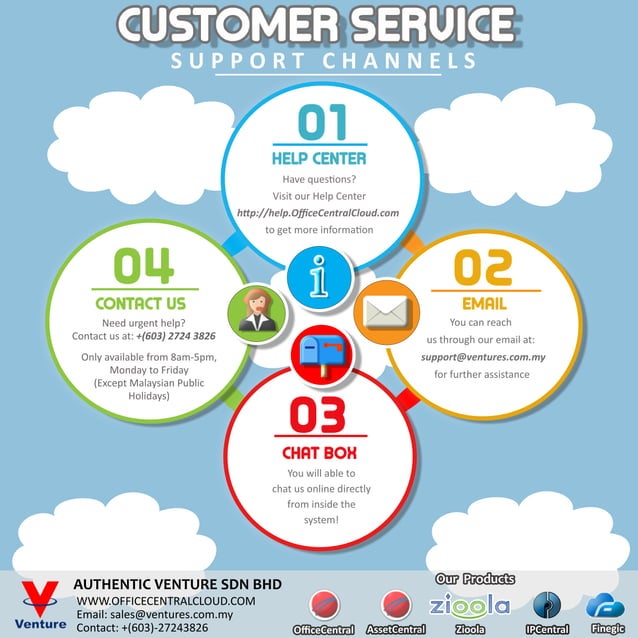 CUSTOMER SERVICE
SUPPORT CHANNELS

01
HELP CENTER
Have questions?
Visit our Help Center
http://help.OfficeCentralCloud.com
to get more information

02
EMAIL
You can reach us through our email at:
support@ventures.com.my
for further assistance

03
CHAT BOX
You will able to chat us online directly from inside the system!

04
CONTACT US
Need urgent help?
Contact us at: +(603) 2724 3826
Only available from 8am-5pm, Monday to Friday
(Except Malaysian Public Holidays)

Venture
AUTHENTIC VENTURE SDN BHD
WWW.OFFICECENTRALCLOUD.COM
Email: sales@ventures.com.my
Contact: +(603)-27243826

Our Products
OfficeCentral
AssetCentral
zioola
Zioola
IPCentral
Finegic