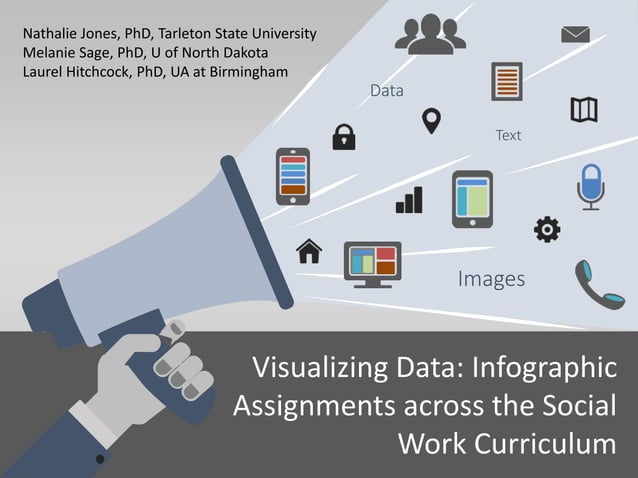 Nathalie Jones, PhD, Tarleton State University
Melanie Sage, PhD, U of North Dakota
Laurel Hitchcock, PhD, UA at Birmingham

Data

Text

Images

Visualizing Data: Infographic Assignments across the Social Work Curriculum