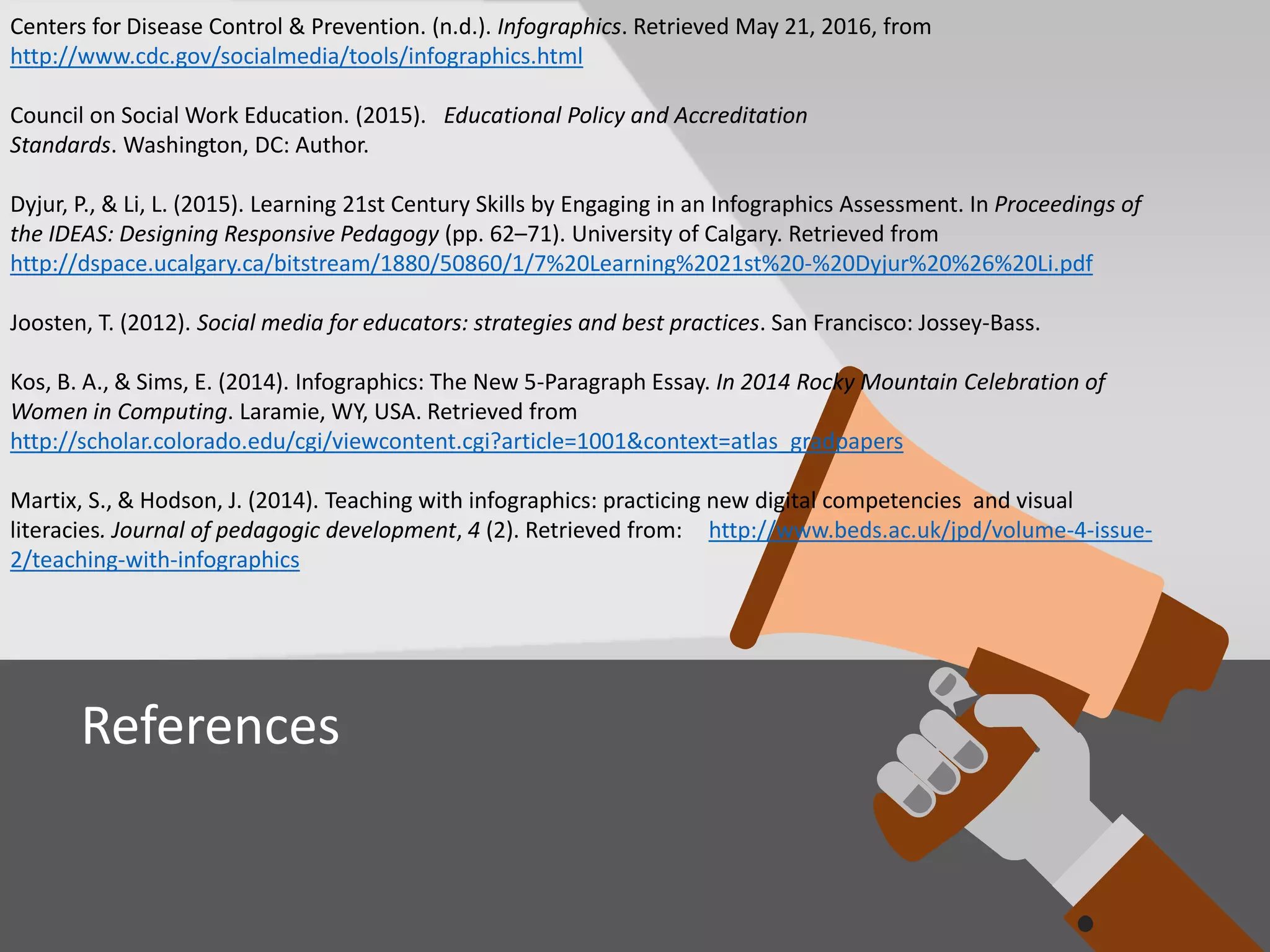 Centers for Disease Control & Prevention. (n.d.). Infographics. Retrieved May 21, 2016, from http://www.cdc.gov/socialmedia/tools/infographics.html

Council on Social Work Education. (2015). Educational Policy and Accreditation Standards. Washington, DC: Author.

Dyjur, P., & Li, L. (2015). Learning 21st Century Skills by Engaging in an Infographics Assessment. In Proceedings of the IDEAS: Designing Responsive Pedagogy (pp. 62–71). University of Calgary. Retrieved from http://dspace.ucalgary.ca/bitstream/1880/50860/1/7%20Learning%2021st%20-%20Dyjur%20%26%20Li.pdf

Joosten, T. (2012). Social media for educators: strategies and best practices. San Francisco: Jossey-Bass.

Kos, B. A., & Sims, E. (2014). Infographics: The New 5-Paragraph Essay. In 2014 Rocky Mountain Celebration of Women in Computing. Laramie, WY, USA. Retrieved from http://scholar.colorado.edu/cgi/viewcontent.cgi?article=1001&context=atlas_gradpapers

Martix, S., & Hodson, J. (2014). Teaching with infographics: practicing new digital competencies and visual literacies. Journal of pedagogic development, 4 (2). Retrieved from: http://www.beds.ac.uk/jpd/volume-4-issue-2/teaching-with-infographics

References