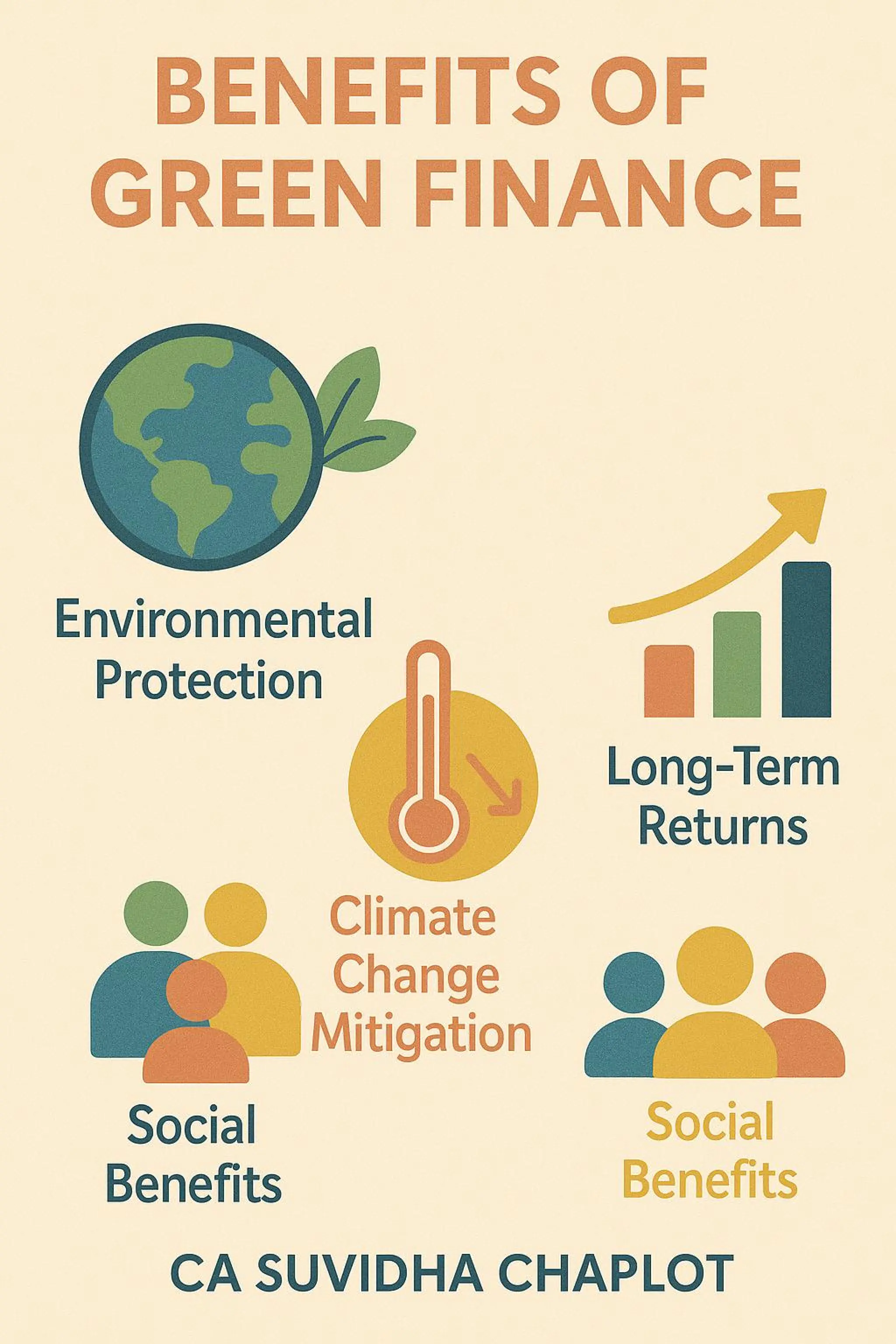 BENEFITS OF GREEN FINANCE

Environmental Protection

Long-Term Returns

Climate Change Mitigation

Social Benefits

Social Benefits

CA SUVIDHA CHAPLOT