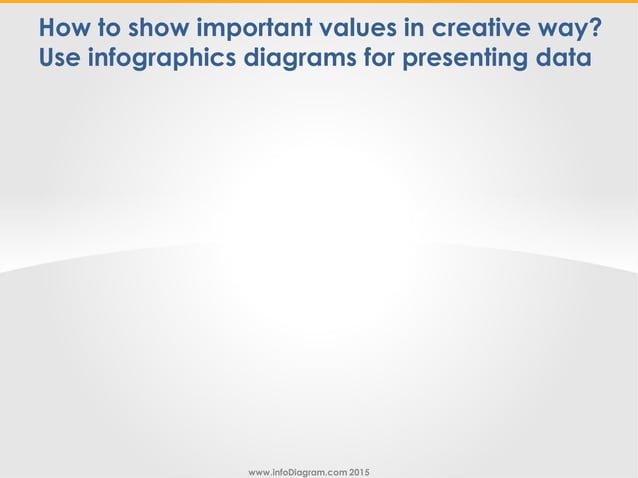 How to show important values in creative way?
Use infographics diagrams for presenting data

www.infoDiagram.com 2015