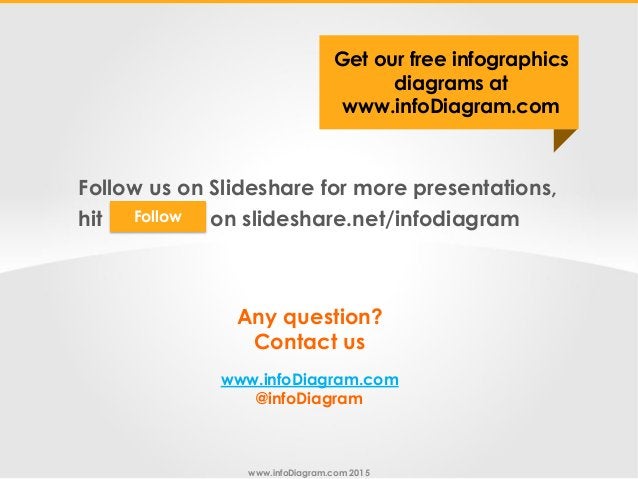 Get our free infographics diagrams at www.infoDiagram.com

Follow us on Slideshare for more presentations, hit Follow on slideshare.net/infodiagram

Any question?
Contact us

www.infoDiagram.com
@infoDiagram

www.infoDiagram.com 2015