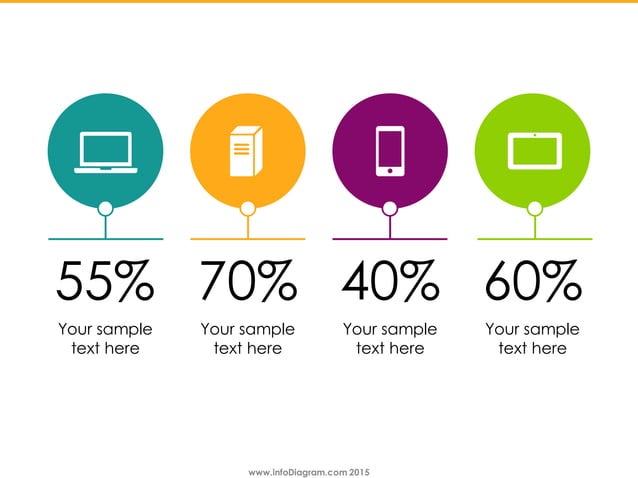 55%

Your sample text here

70%

Your sample text here

40%

Your sample text here

60%

Your sample text here

www.infoDiagram.com 2015