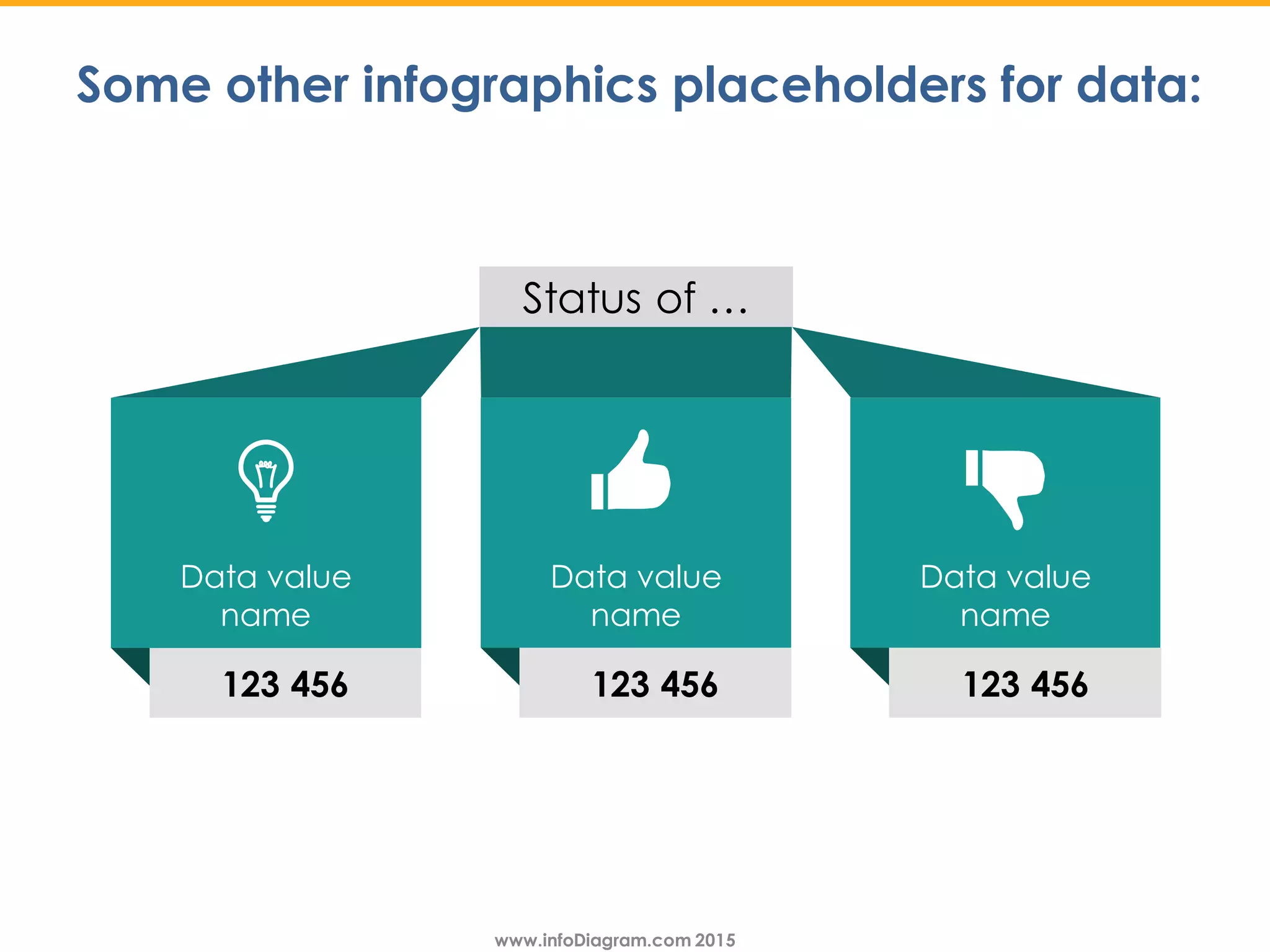 Some other infographics placeholders for data:

Status of ...

Data value name

123 456

Data value name

123 456

Data value name

123 456

www.infoDiagram.com 2015