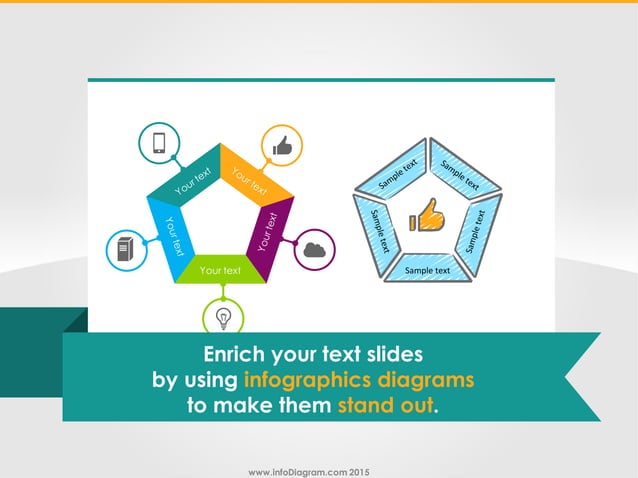 Your text

Your text

Your text

Your text

Your text

Sample text

Sample text

Sample text

Sample text

Sample text

Enrich your text slides by using infographics diagrams to make them stand out.

www.infoDiagram.com 2015