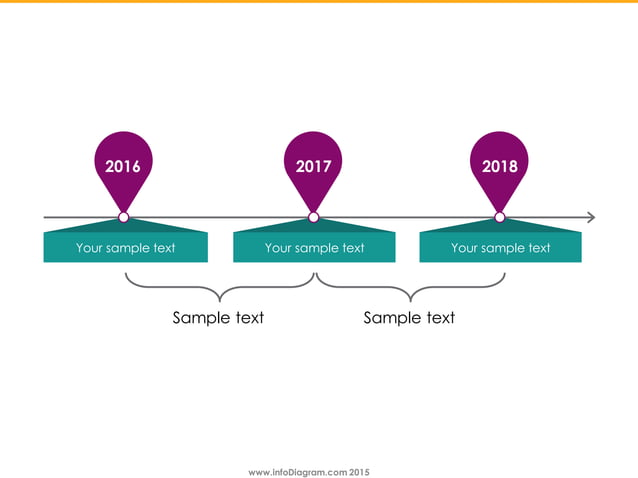 2016

2017

2018

Your sample text

Your sample text

Your sample text

Sample text

Sample text

www.infoDiagram.com 2015