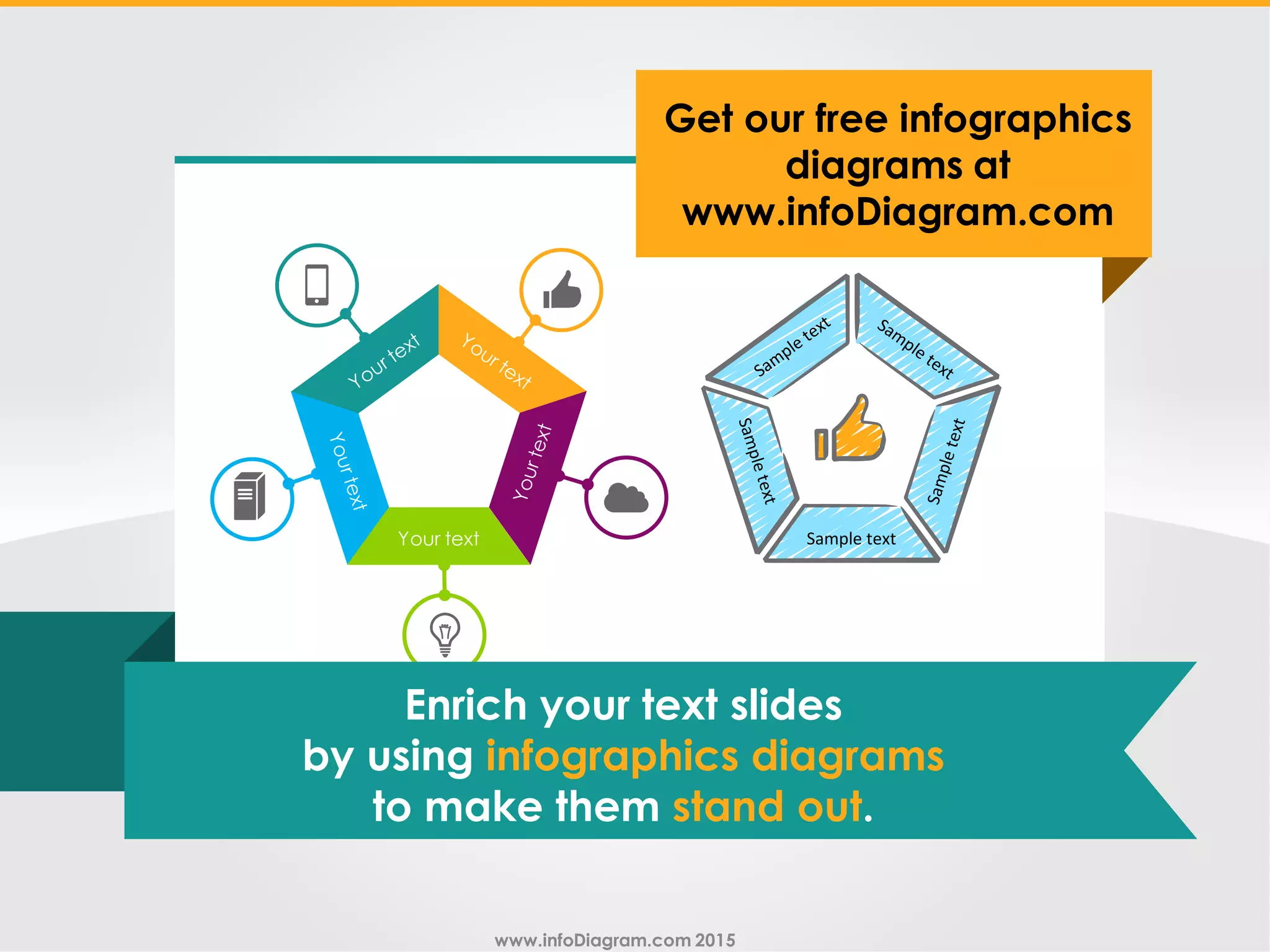 Get our free infographics diagrams at www.infoDiagram.com

Your text

Your text

Your text

Your text

Your text

Sample text

Sample text

Sample text

Sample text

Sample text

Enrich your text slides by using infographics diagrams to make them stand out.

www.infoDiagram.com 2015