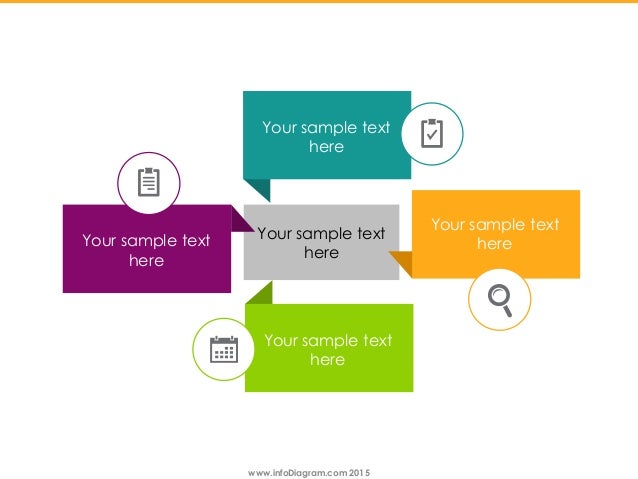 Your sample text here

Your sample text here

Your sample text here

Your sample text here

Your sample text here

www.infoDiagram.com 2015