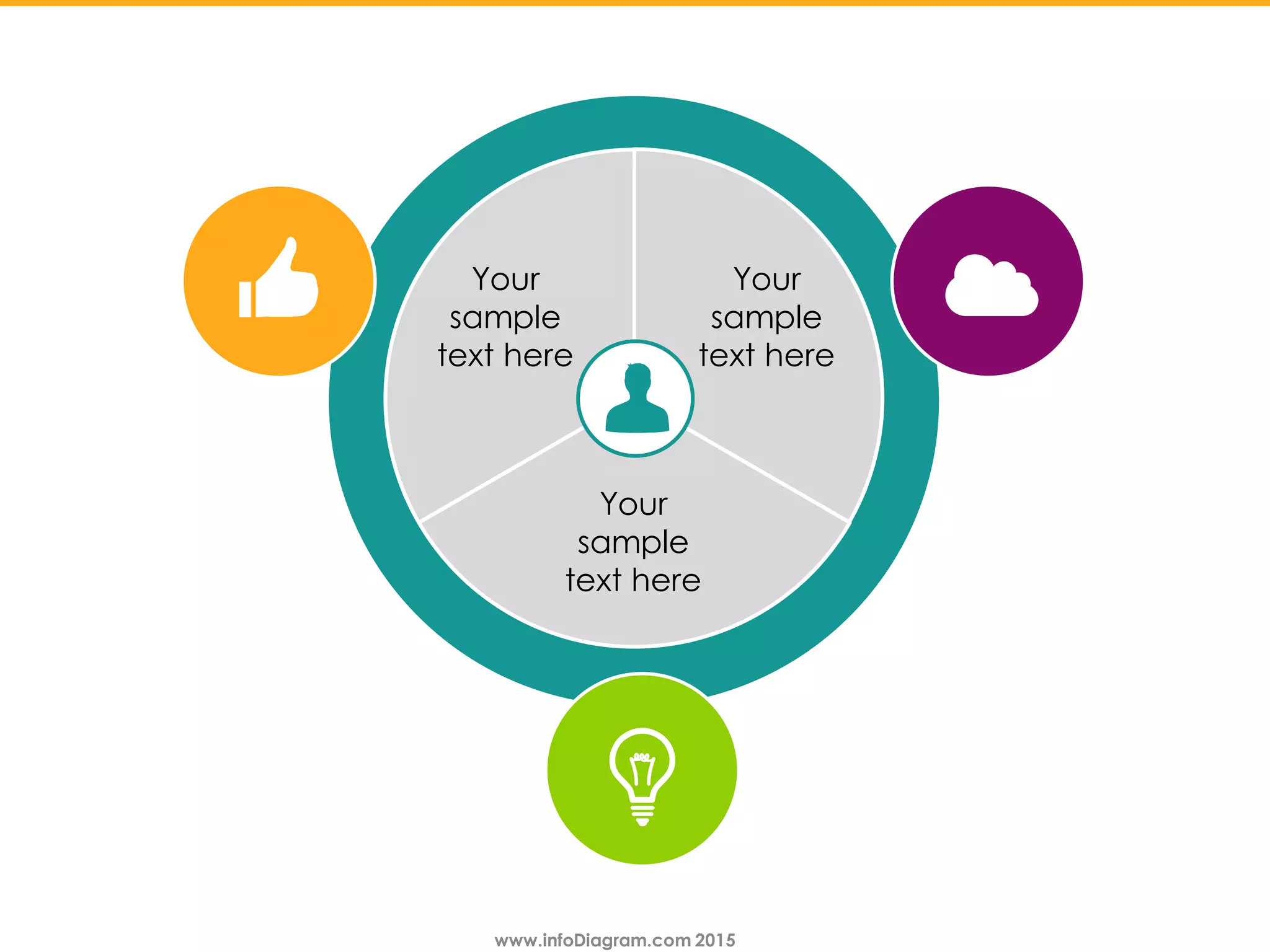 Your sample text here

Your sample text here

Your sample text here

www.infoDiagram.com 2015