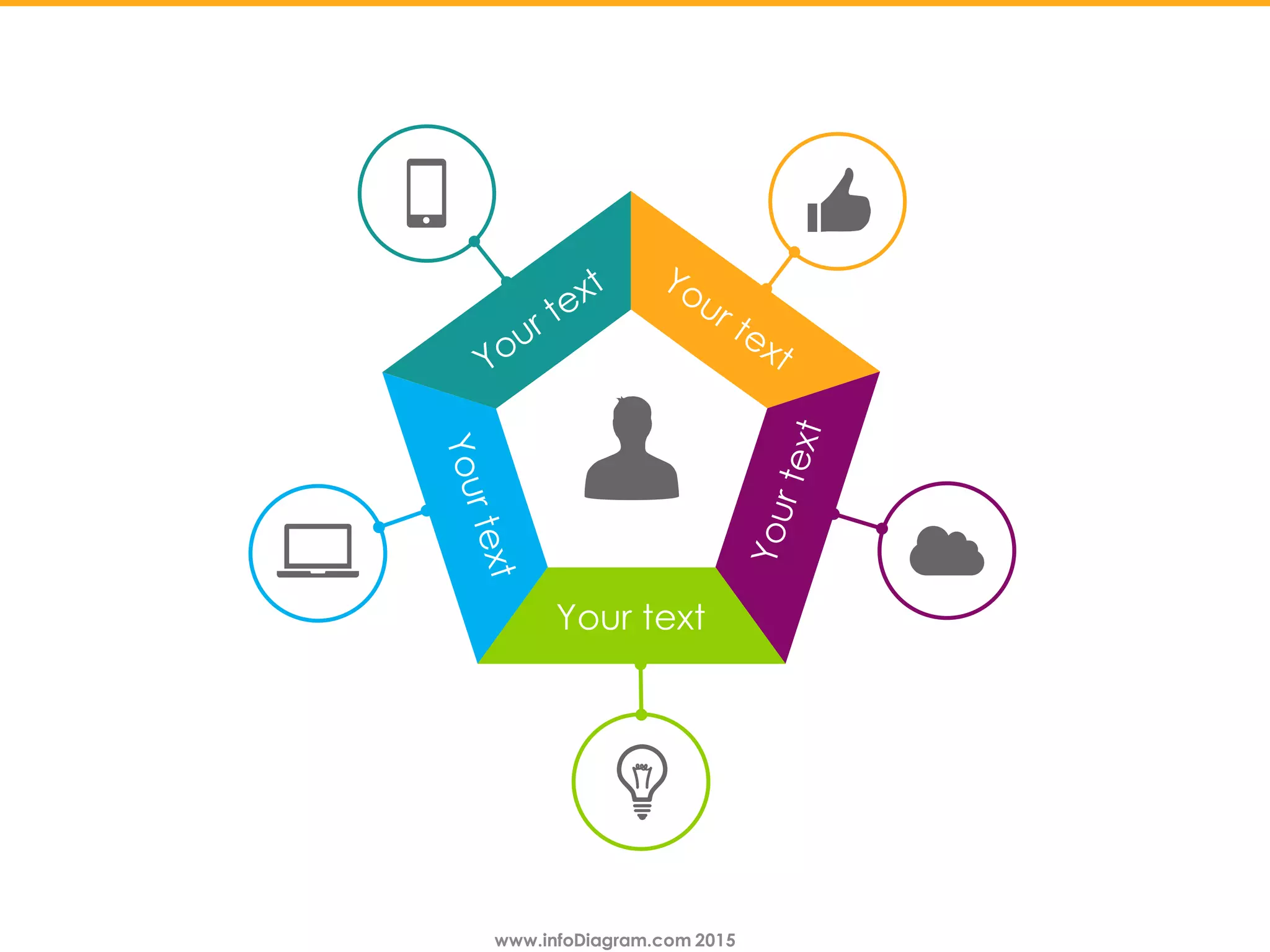 Your text

Your text

Your text

Your text

Your text

www.infoDiagram.com 2015