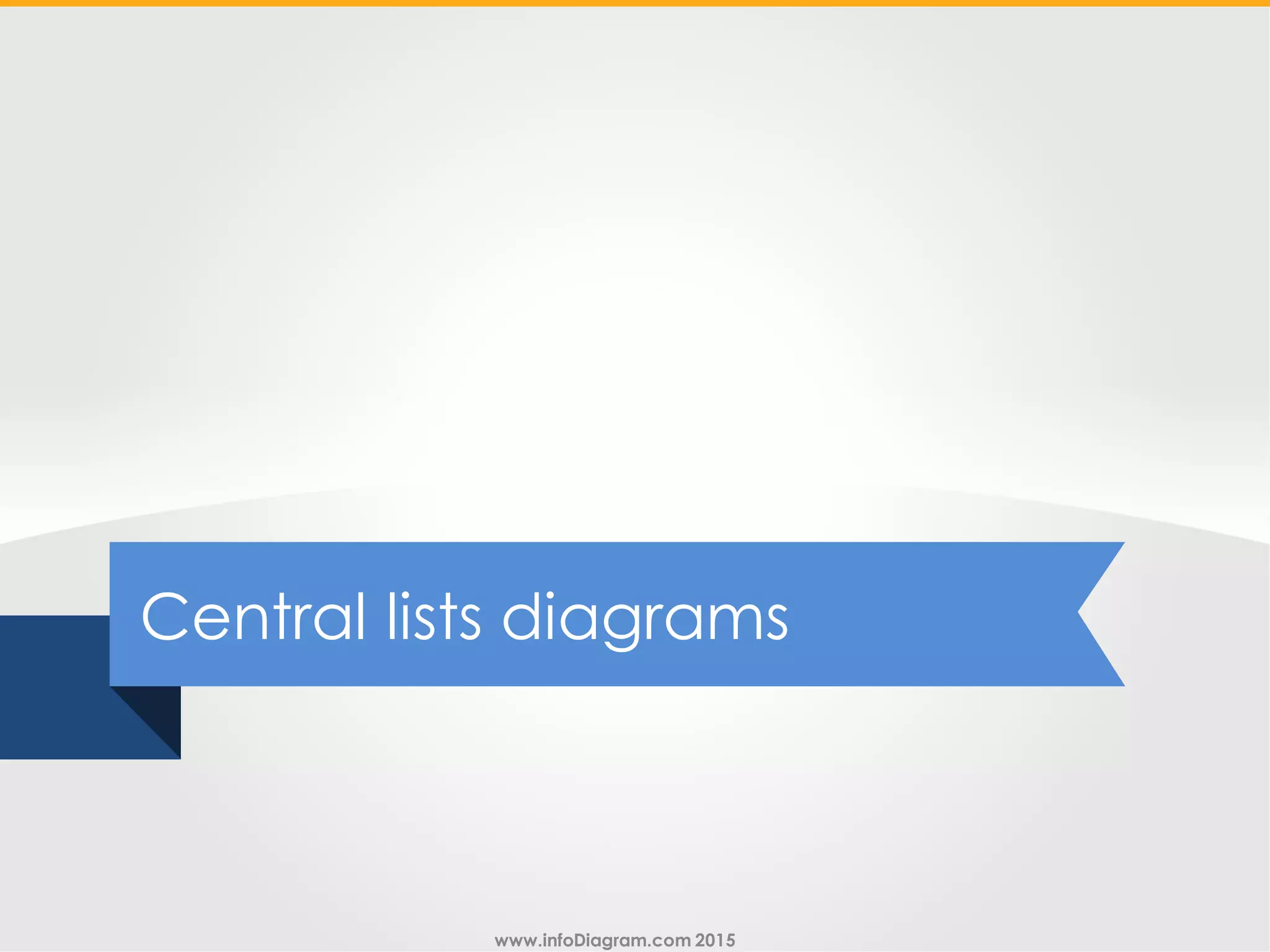 Central lists diagrams

www.infoDiagram.com 2015