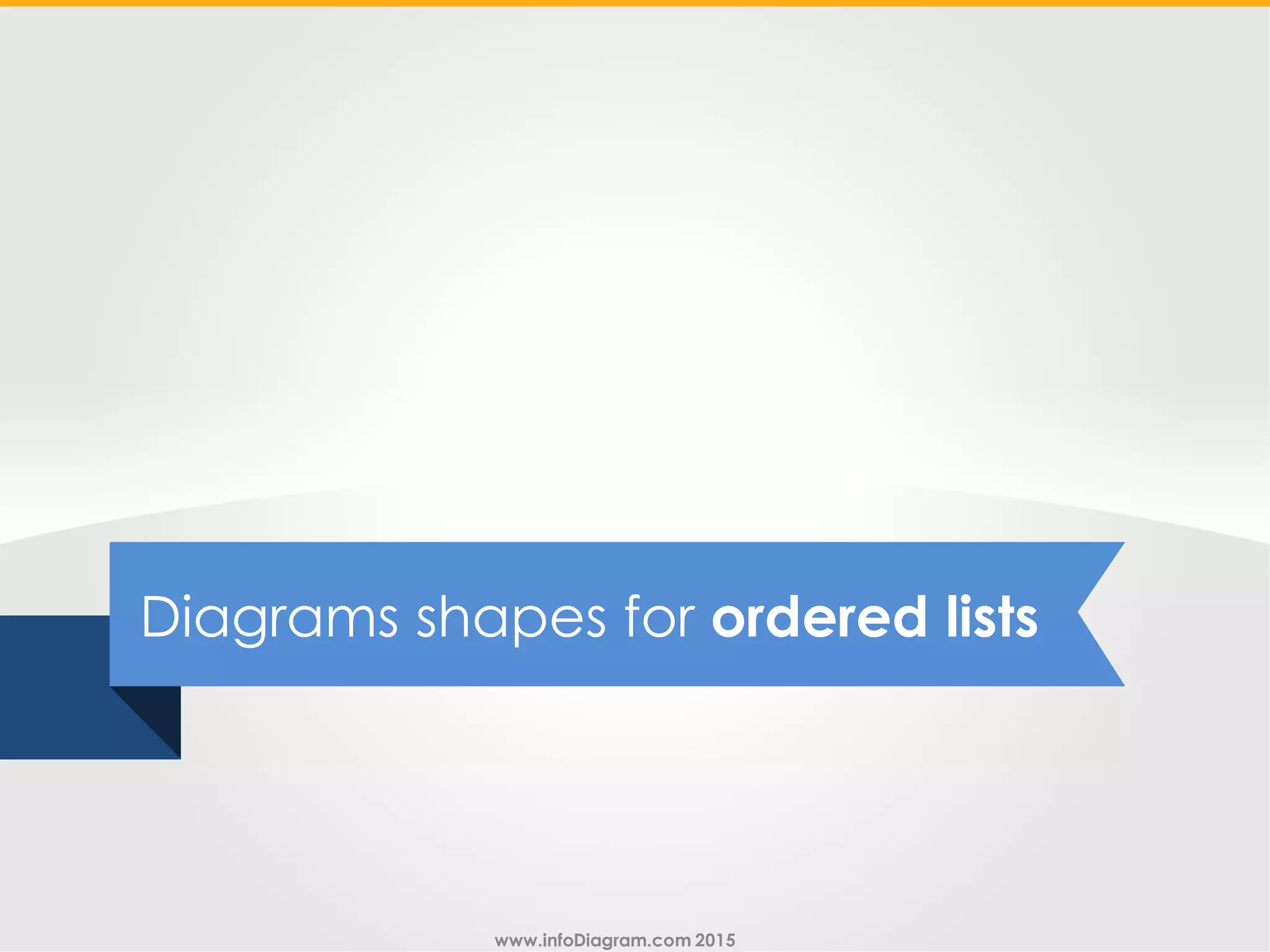 Diagrams shapes for ordered lists

www.infoDiagram.com 2015