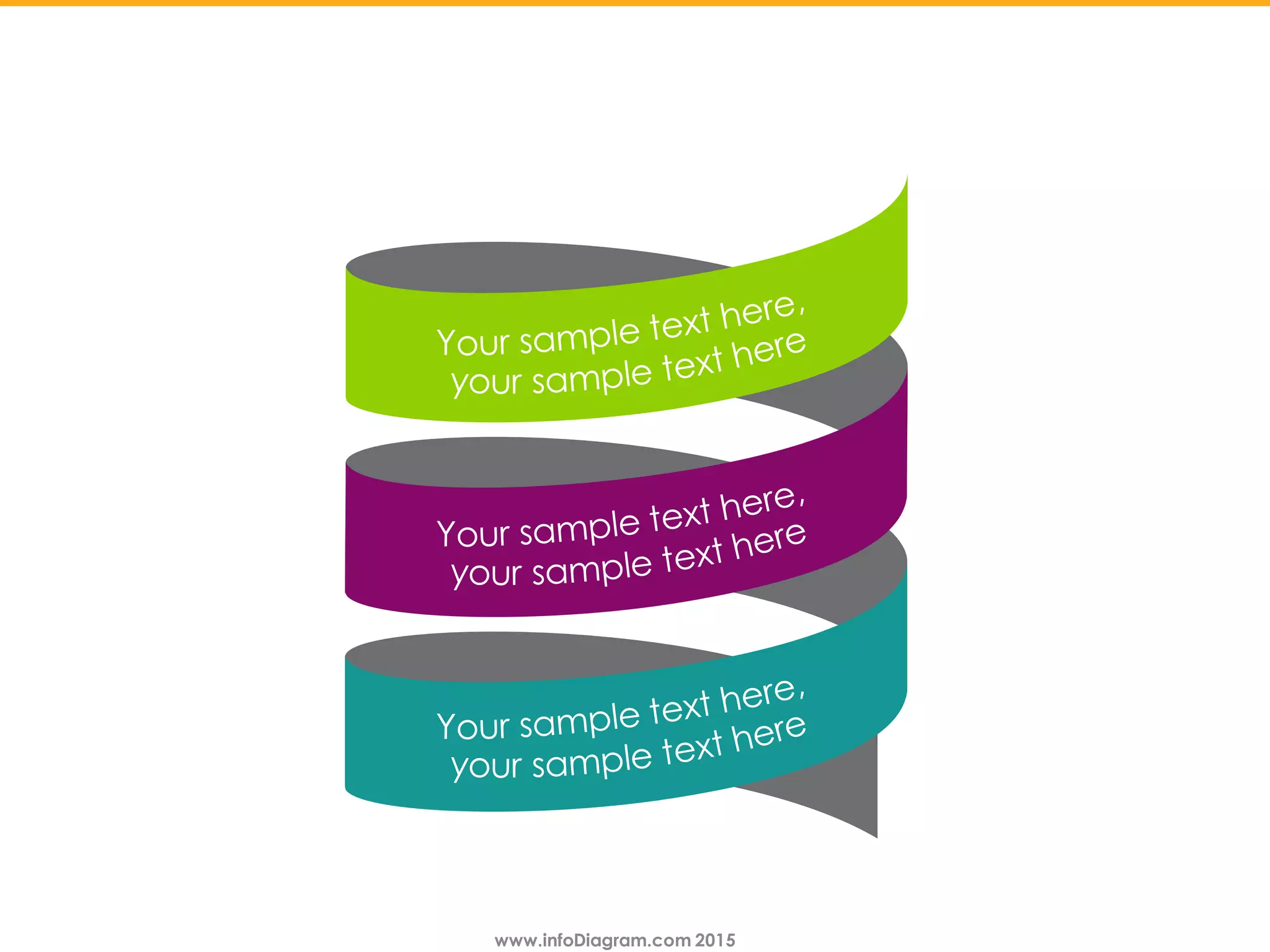 Your sample text here, your sample text here

Your sample text here, your sample text here

Your sample text here, your sample text here

www.infoDiagram.com 2015