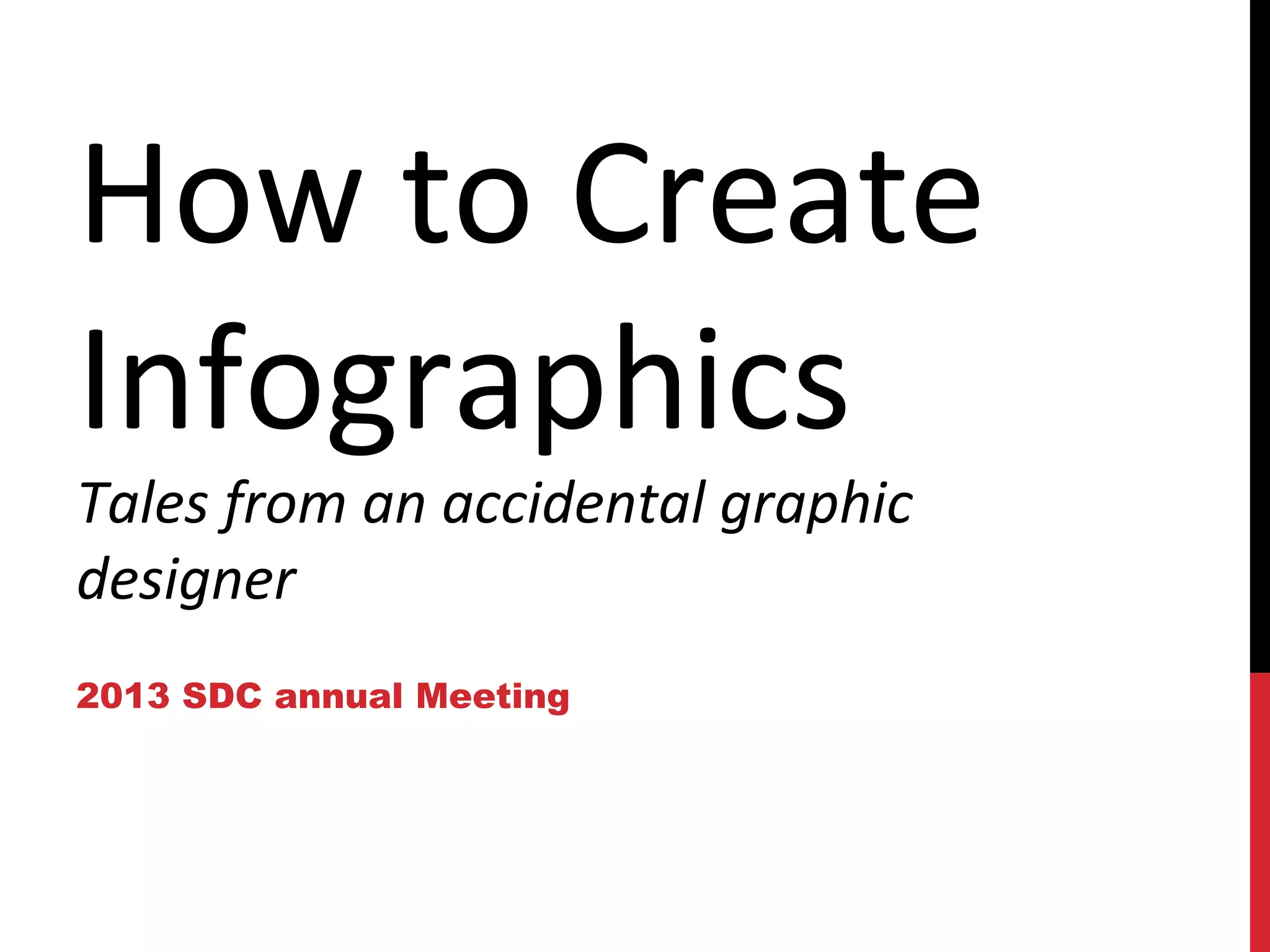 How to Create Infographics

Tales from an accidental graphic designer

2013 SDC annual Meeting