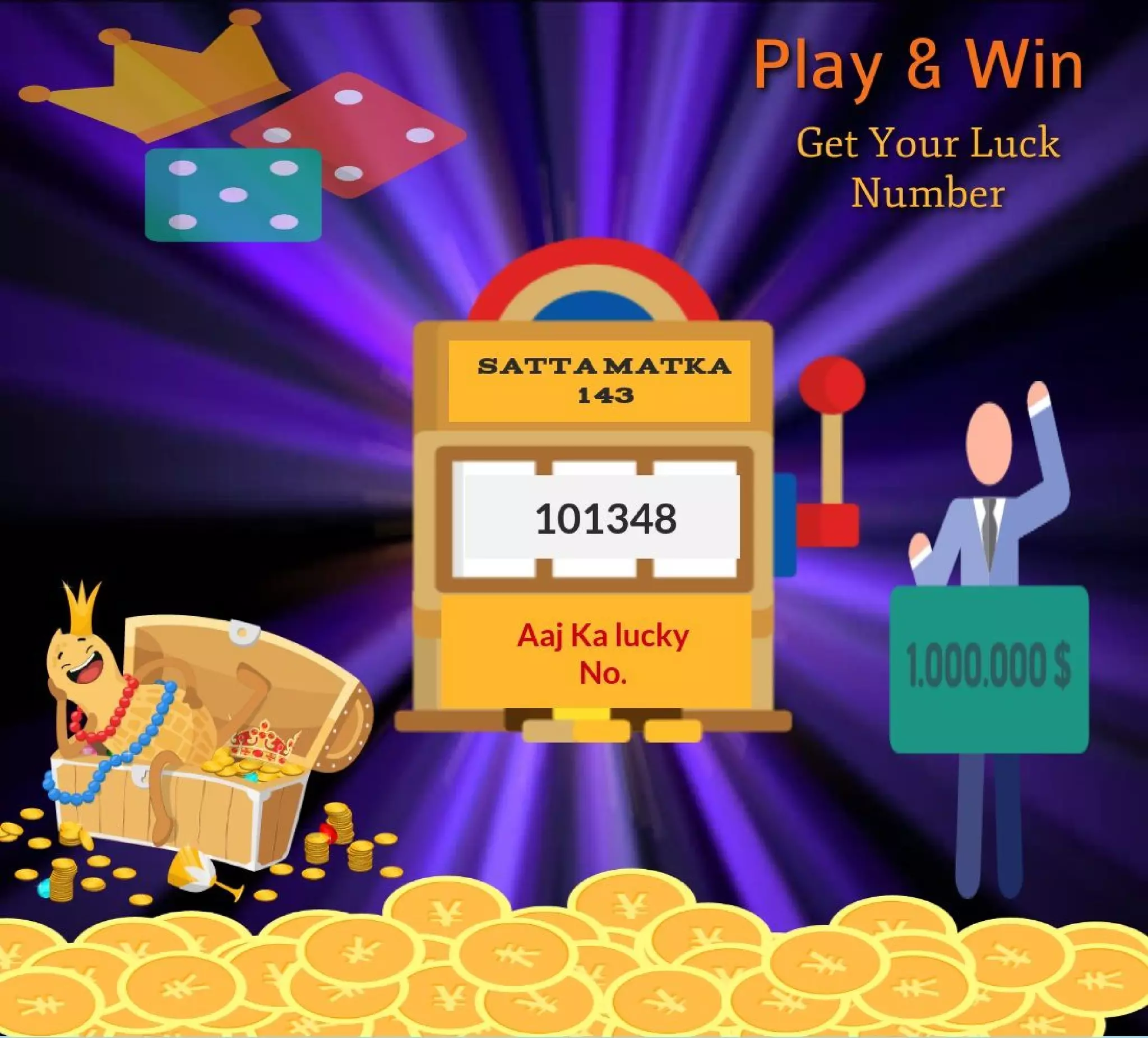 Play & Win

Get Your Luck Number

SATTAMATKA 143

101348

Aaj Ka lucky No.

1.000.000 $