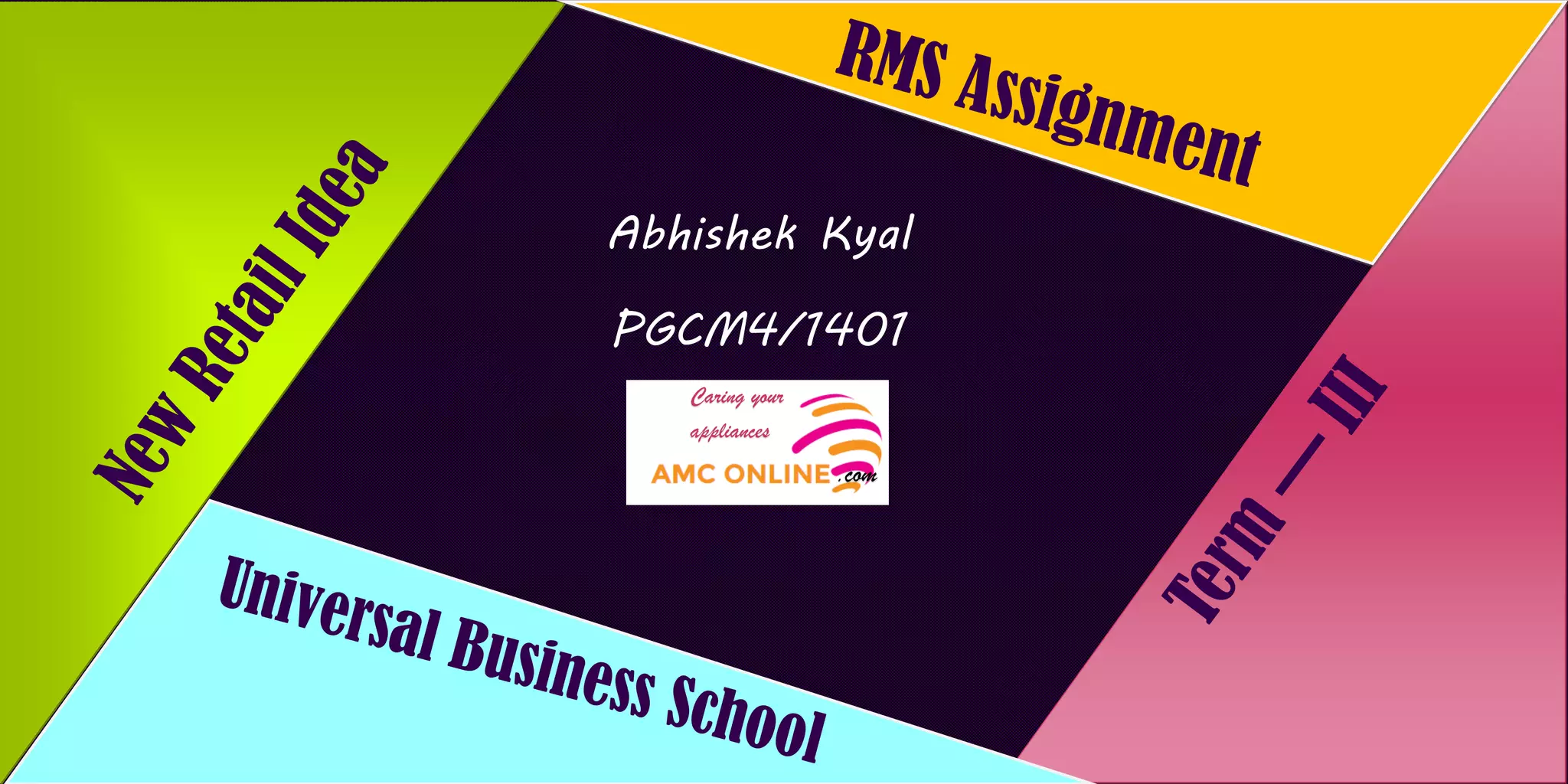 RMS Assignment

New Retail Idea

Abhishek Kyal

PGCM4/1401

Caring your appliances

AMC ONLINE.com

Term — III

Universal Business School