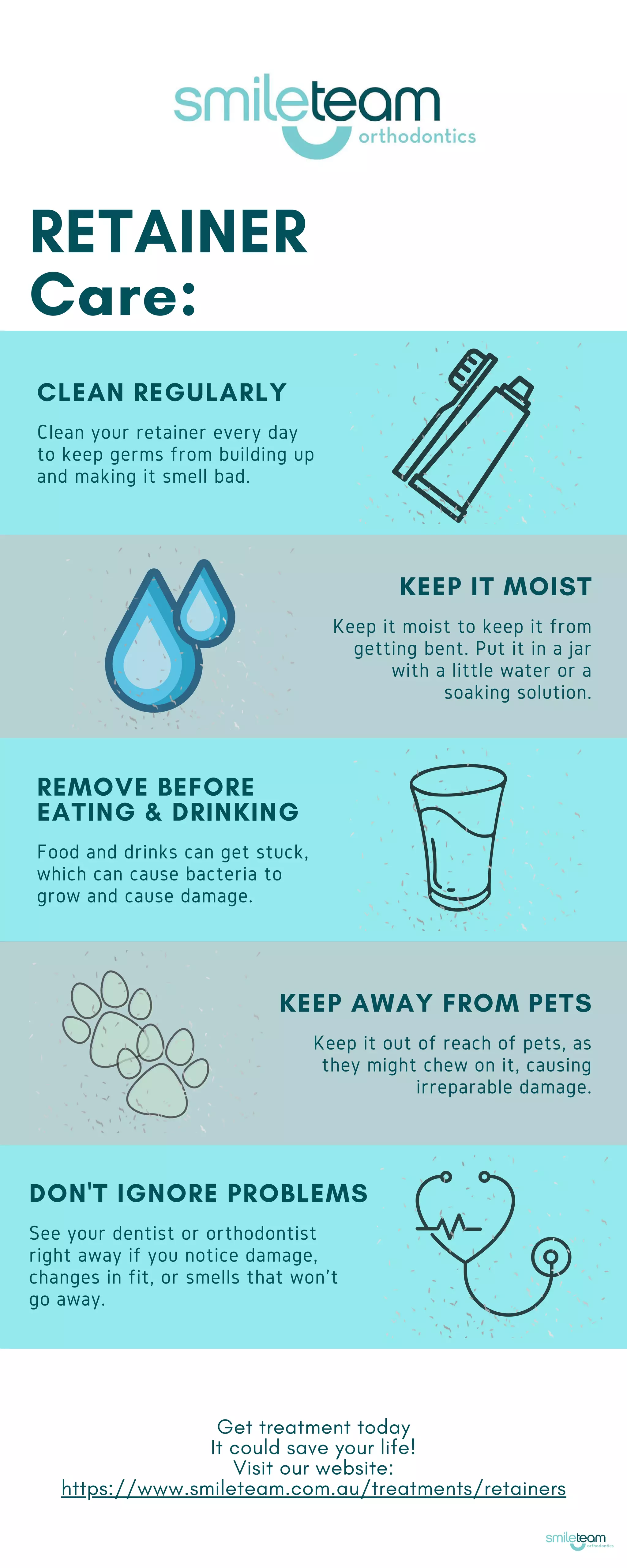 smileteam
orthodontics

RETAINER
Care:

CLEAN REGULARLY

Clean your retainer every day to keep germs from building up and making it smell bad.

KEEP IT MOIST

Keep it moist to keep it from getting bent. Put it in a jar with a little water or a soaking solution.

REMOVE BEFORE EATING & DRINKING

Food and drinks can get stuck, which can cause bacteria to grow and cause damage.

KEEP AWAY FROM PETS

Keep it out of reach of pets, as they might chew on it, causing irreparable damage.

DON'T IGNORE PROBLEMS

See your dentist or orthodontist right away if you notice damage, changes in fit, or smells that won't go away.

Get treatment today
It could save your life!
Visit our website:
https://www.smileteam.com.au/treatments/retainers

smileteam
orthodontics