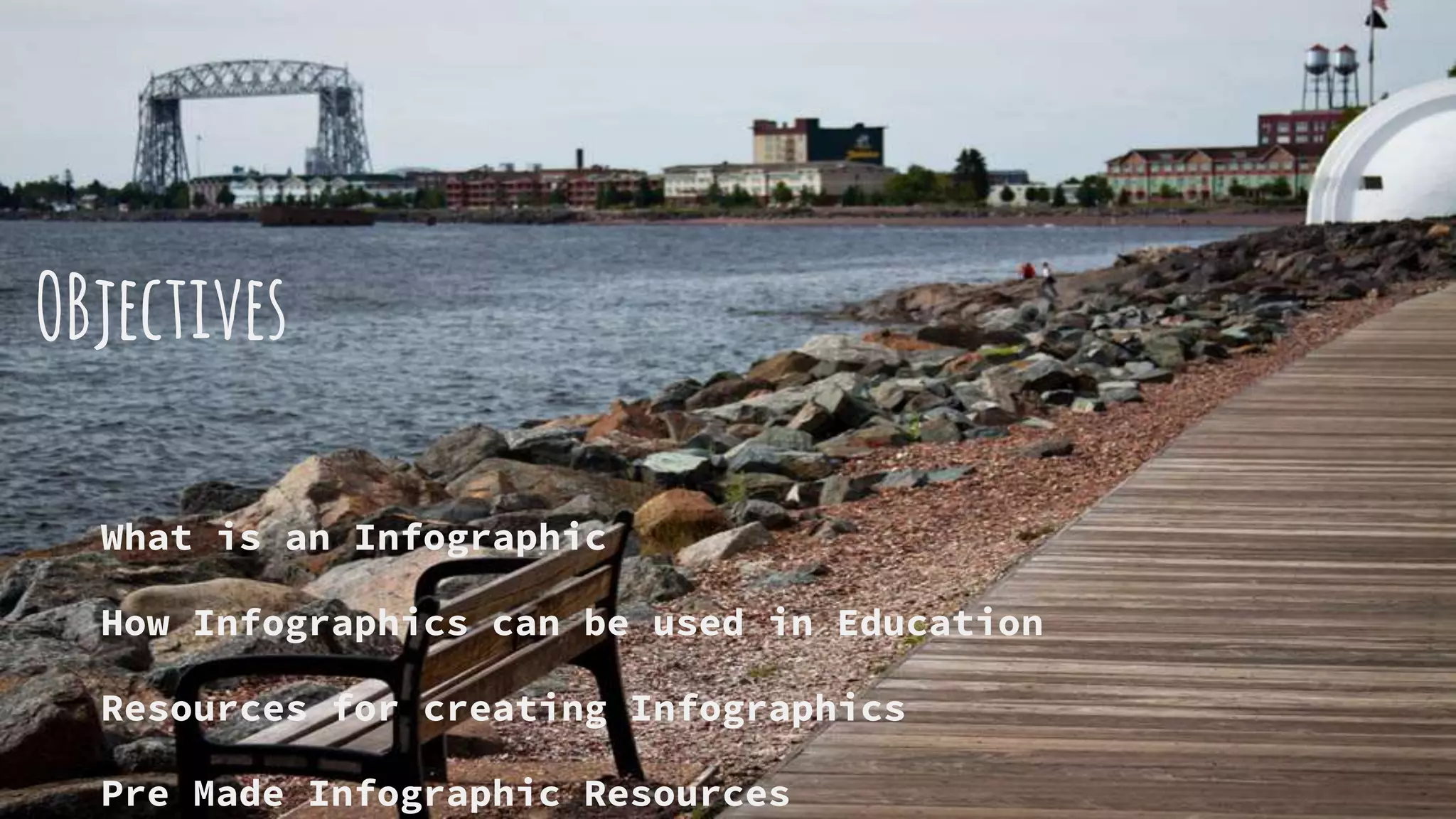 OBJECTIVES

What is an Infographic

How Infographics can be used in Education

Resources for creating Infographics

Pre Made Infographic Resources