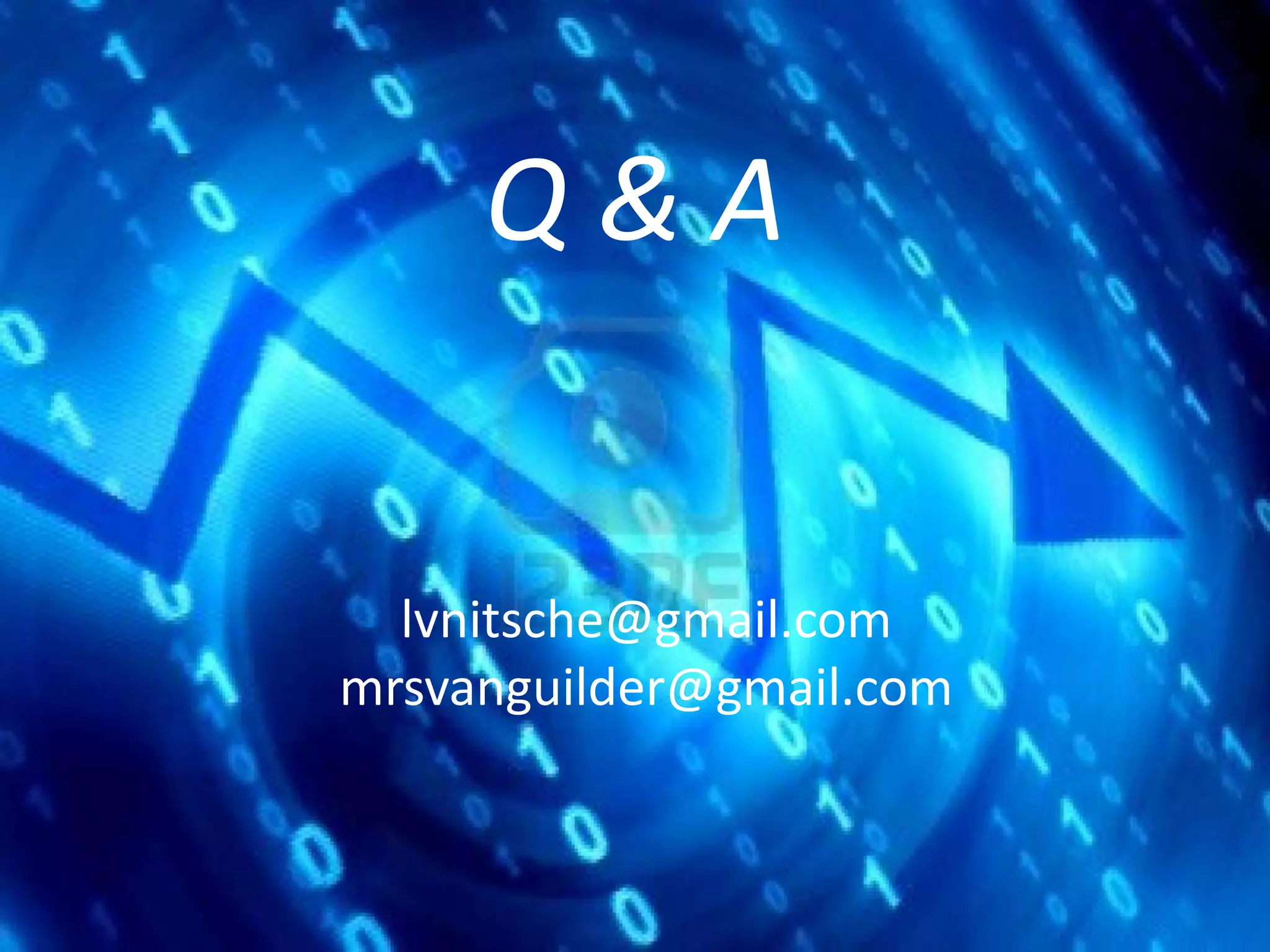 Q & A

lvnitsche@gmail.com
mrsvanguilder@gmail.com