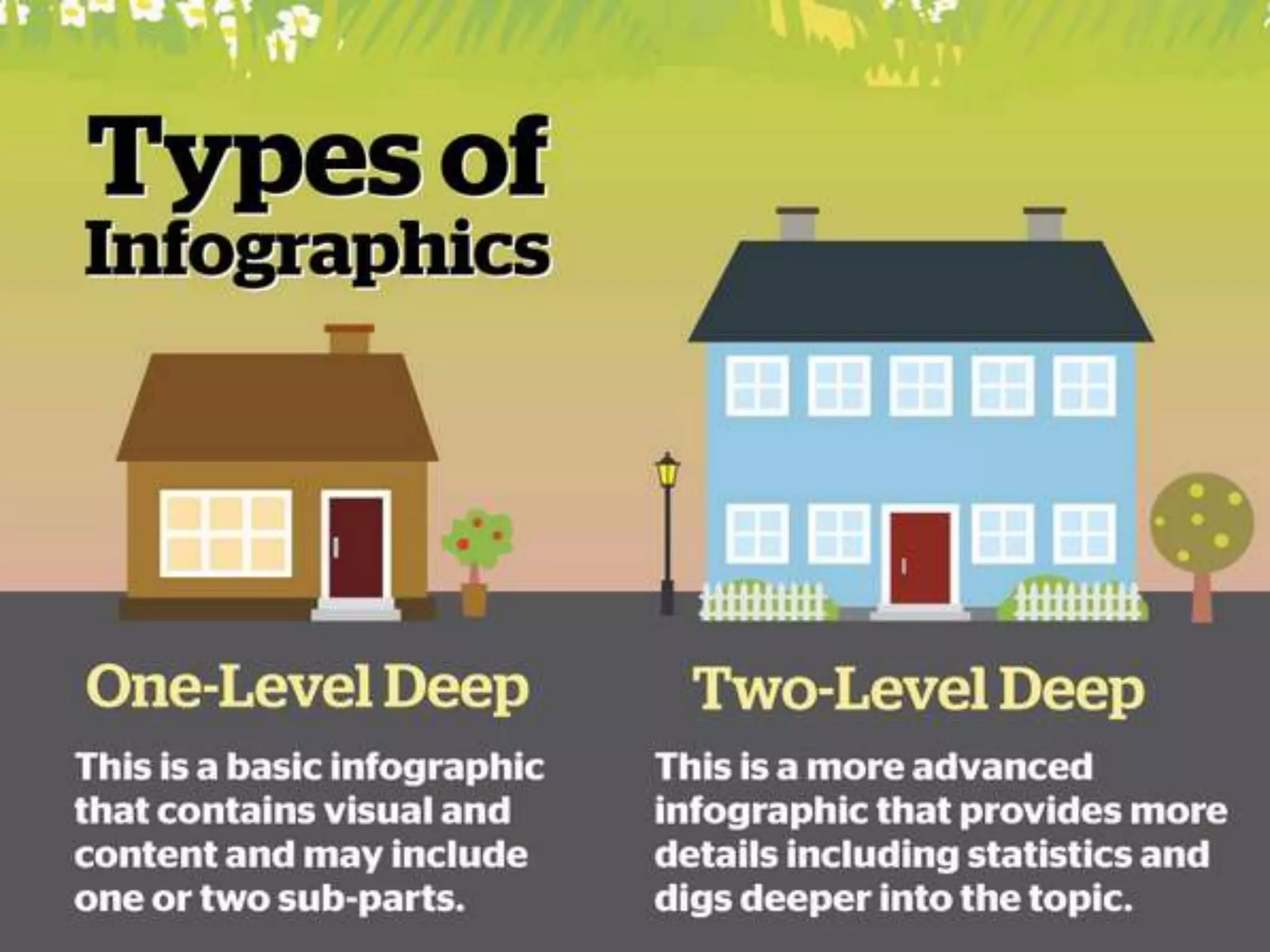 Types of Infographics

One-Level Deep

This is a basic infographic that contains visual and content and may include one or two sub-parts.

Two-Level Deep

This is a more advanced infographic that provides more details including statistics and digs deeper into the topic.