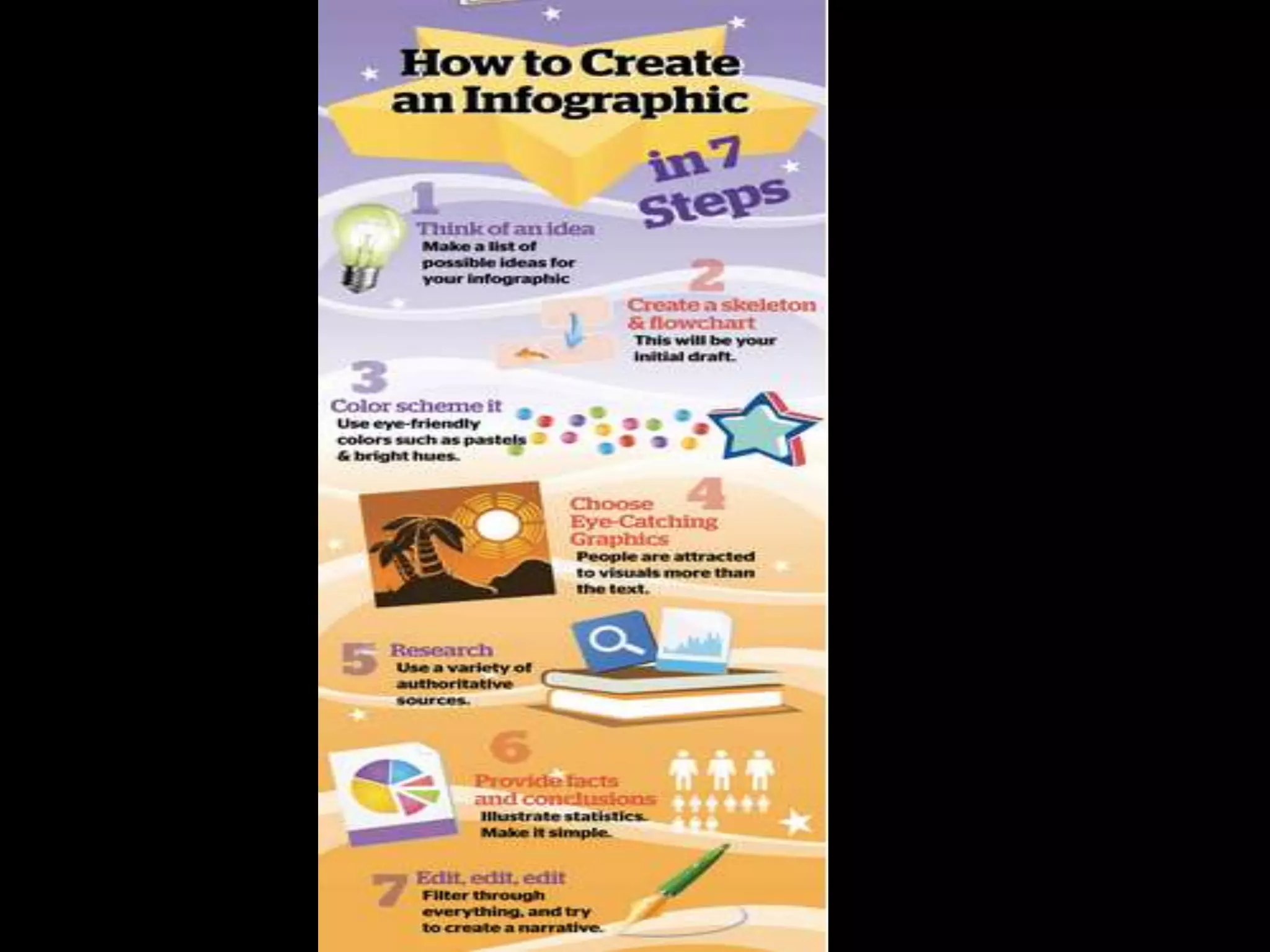 How to Create an Infographic

in 7 Steps

1
Think of an idea
Make a list of possible ideas for your infographic

2
Create a skeleton & flowchart
This will be your initial draft.

3
Color scheme it
Use eye-friendly colors such as pastels & bright hues.

4
Choose Eye-Catching Graphics
People are attracted to visuals more than the text.

5
Research
Use a variety of authoritative sources.

6
Provide facts and conclusions
Illustrate statistics. Make it simple.

7
Edit, edit, edit
Filter through everything, and try to create a narrative.