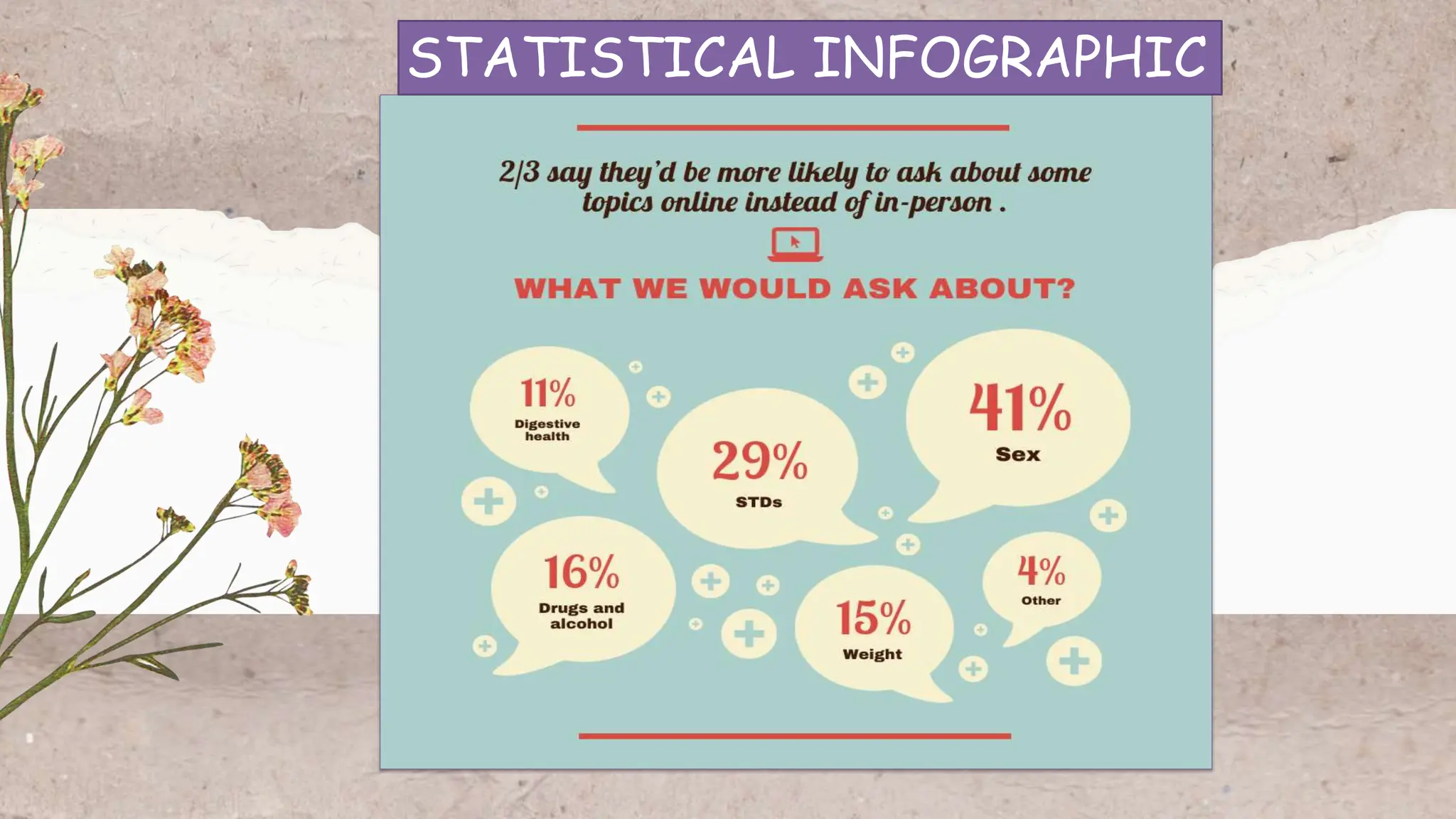 STATISTICAL INFOGRAPHIC

2/3 say they'd be more likely to ask about some topics online instead of in-person .

WHAT WE WOULD ASK ABOUT?

11%
Digestive health

29%
STDs

41%
Sex

16%
Drugs and alcohol

15%
Weight

4%
Other