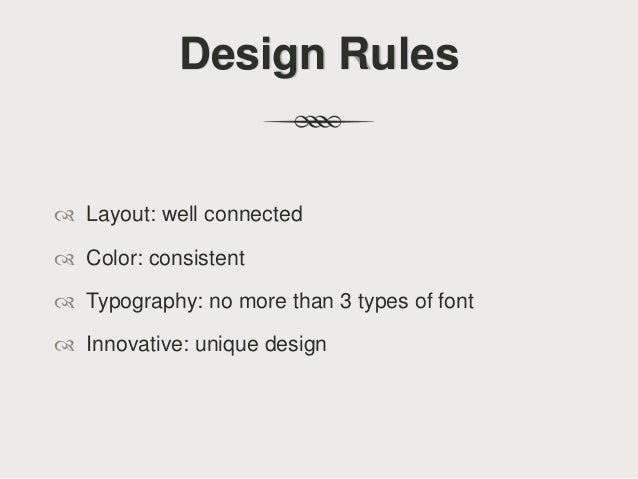 Design Rules

Layout: well connected

Color: consistent

Typography: no more than 3 types of font

Innovative: unique design