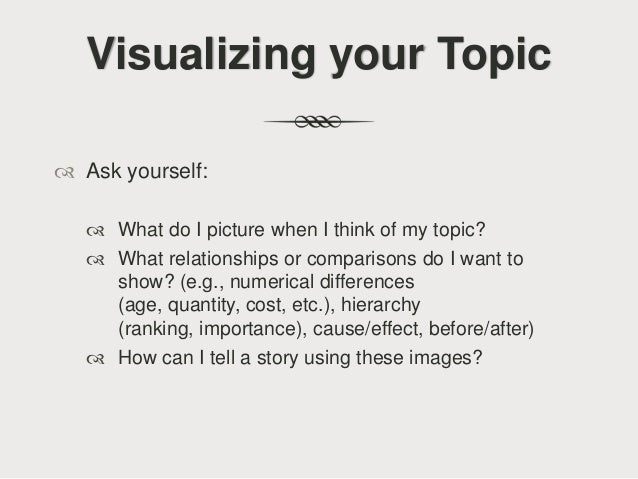 Visualizing your Topic

Ask yourself:

What do I picture when I think of my topic?

What relationships or comparisons do I want to show? (e.g., numerical differences (age, quantity, cost, etc.), hierarchy (ranking, importance), cause/effect, before/after)

How can I tell a story using these images?