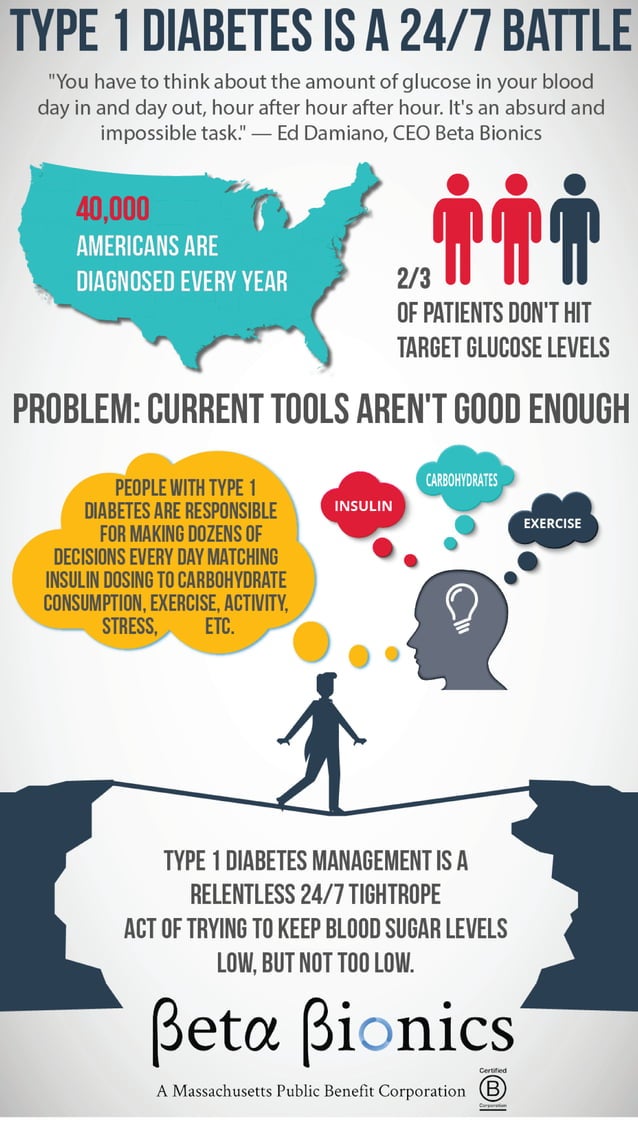 TYPE 1 DIABETES IS A 24/7 BATTLE

"You have to think about the amount of glucose in your blood day in and day out, hour after hour after hour. It's an absurd and impossible task." — Ed Damiano, CEO Beta Bionics

40,000 AMERICANS ARE DIAGNOSED EVERY YEAR

2/3 OF PATIENTS DON'T HIT TARGET GLUCOSE LEVELS

PROBLEM: CURRENT TOOLS AREN'T GOOD ENOUGH

PEOPLE WITH TYPE 1 DIABETES ARE RESPONSIBLE FOR MAKING DOZENS OF DECISIONS EVERY DAY MATCHING INSULIN DOSING TO CARBOHYDRATE CONSUMPTION, EXERCISE, ACTIVITY, STRESS, ETC.

INSULIN

CARBOHYDRATES

EXERCISE

TYPE 1 DIABETES MANAGEMENT IS A RELENTLESS 24/7 TIGHTROPE ACT OF TRYING TO KEEP BLOOD SUGAR LEVELS LOW, BUT NOT TOO LOW.

βetα βionics

A Massachusetts Public Benefit Corporation

Certified B Corporation