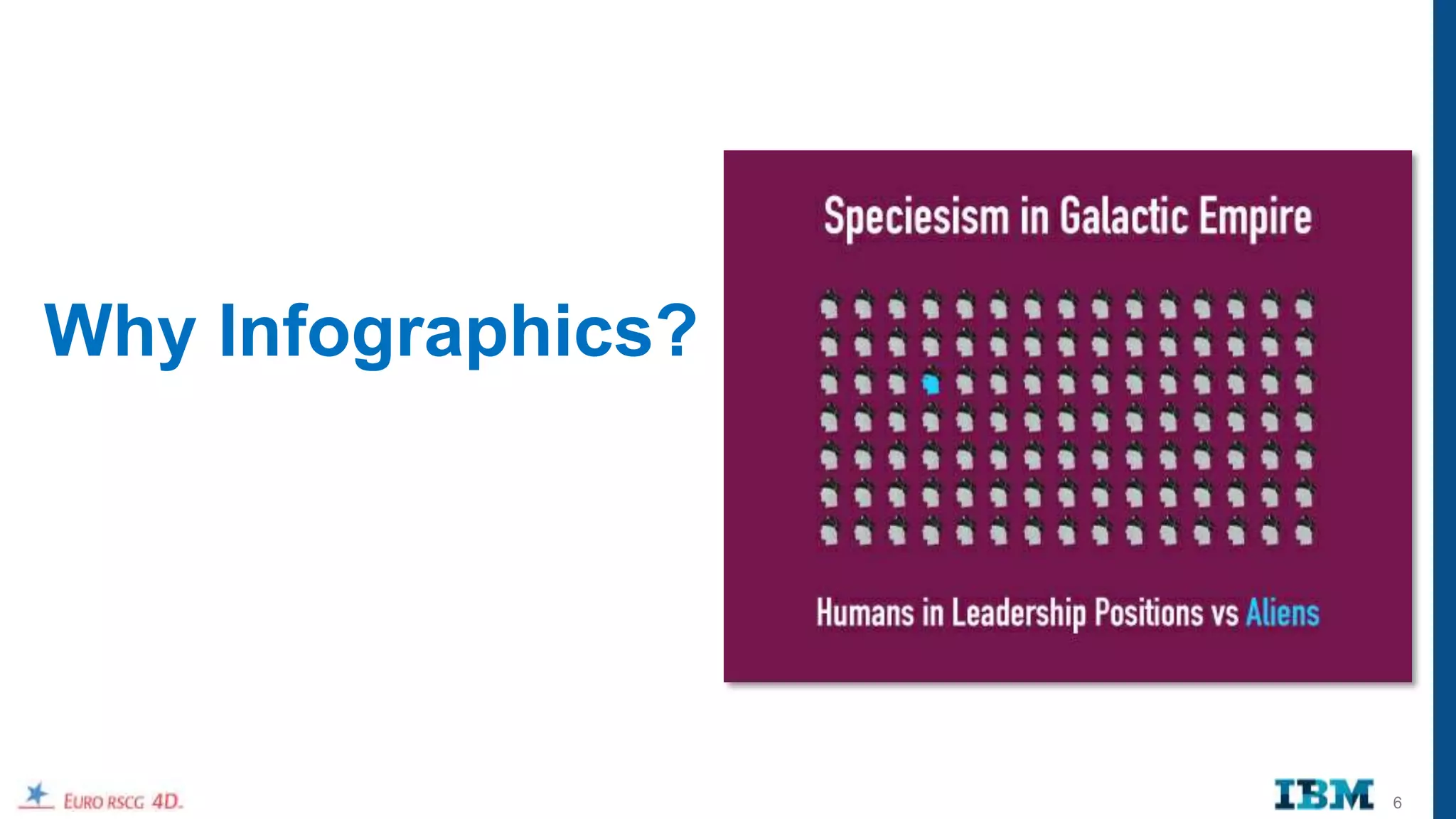 Why Infographics?

Speciesism in Galactic Empire

Humans in Leadership Positions vs Aliens

EURO RSCG 4D.

IBM

6