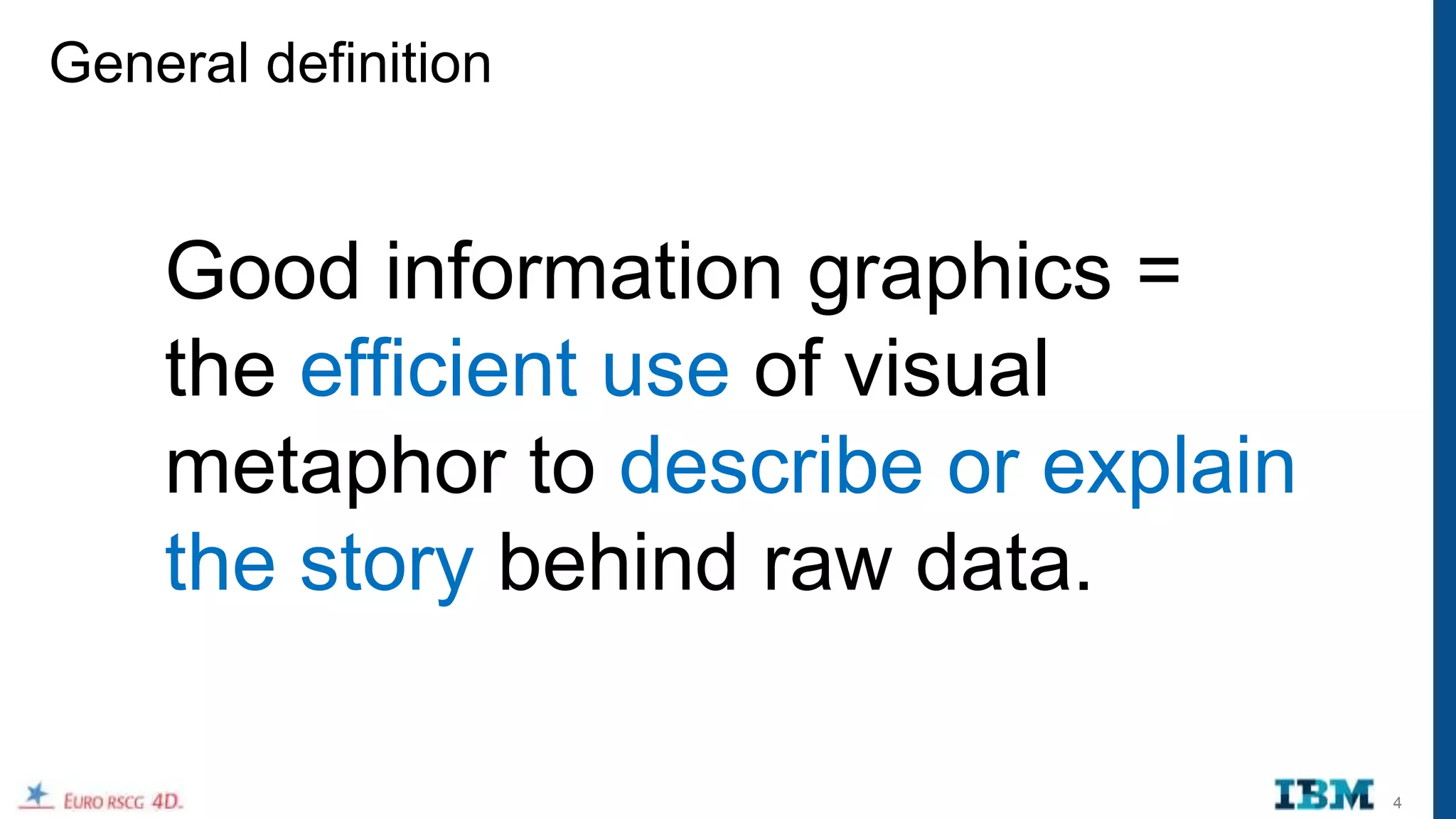 General definition

Good information graphics = the efficient use of visual metaphor to describe or explain the story behind raw data.

EURO RSCG 4D.

IBM

4