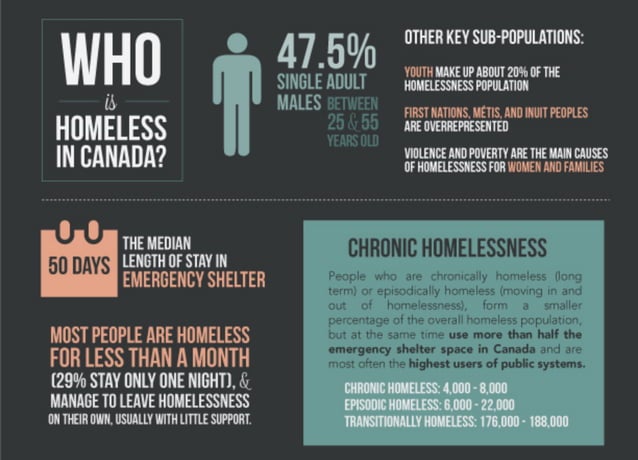 WHO
is
HOMELESS IN CANADA?

47.5%
SINGLE ADULT MALES BETWEEN 25 & 55 YEARS OLD

OTHER KEY SUB-POPULATIONS:

YOUTH MAKE UP ABOUT 20% OF THE HOMELESSNESS POPULATION

FIRST NATIONS, MÉTIS, AND INUIT PEOPLES ARE OVERREPRESENTED

VIOLENCE AND POVERTY ARE THE MAIN CAUSES OF HOMELESSNESS FOR WOMEN AND FAMILIES

50 DAYS

THE MEDIAN LENGTH OF STAY IN EMERGENCY SHELTER

MOST PEOPLE ARE HOMELESS FOR LESS THAN A MONTH (29% STAY ONLY ONE NIGHT), & MANAGE TO LEAVE HOMELESSNESS ON THEIR OWN, USUALLY WITH LITTLE SUPPORT.

CHRONIC HOMELESSNESS

People who are chronically homeless (long term) or episodically homeless (moving in and out of homelessness), form a smaller percentage of the overall homeless population, but at the same time use more than half the emergency shelter space in Canada and are most often the highest users of public systems.

CHRONIC HOMELESS: 4,000 - 8,000
EPISODIC HOMELESS: 6,000 - 22,000
TRANSITIONALLY HOMELESS: 176,000 - 188,000