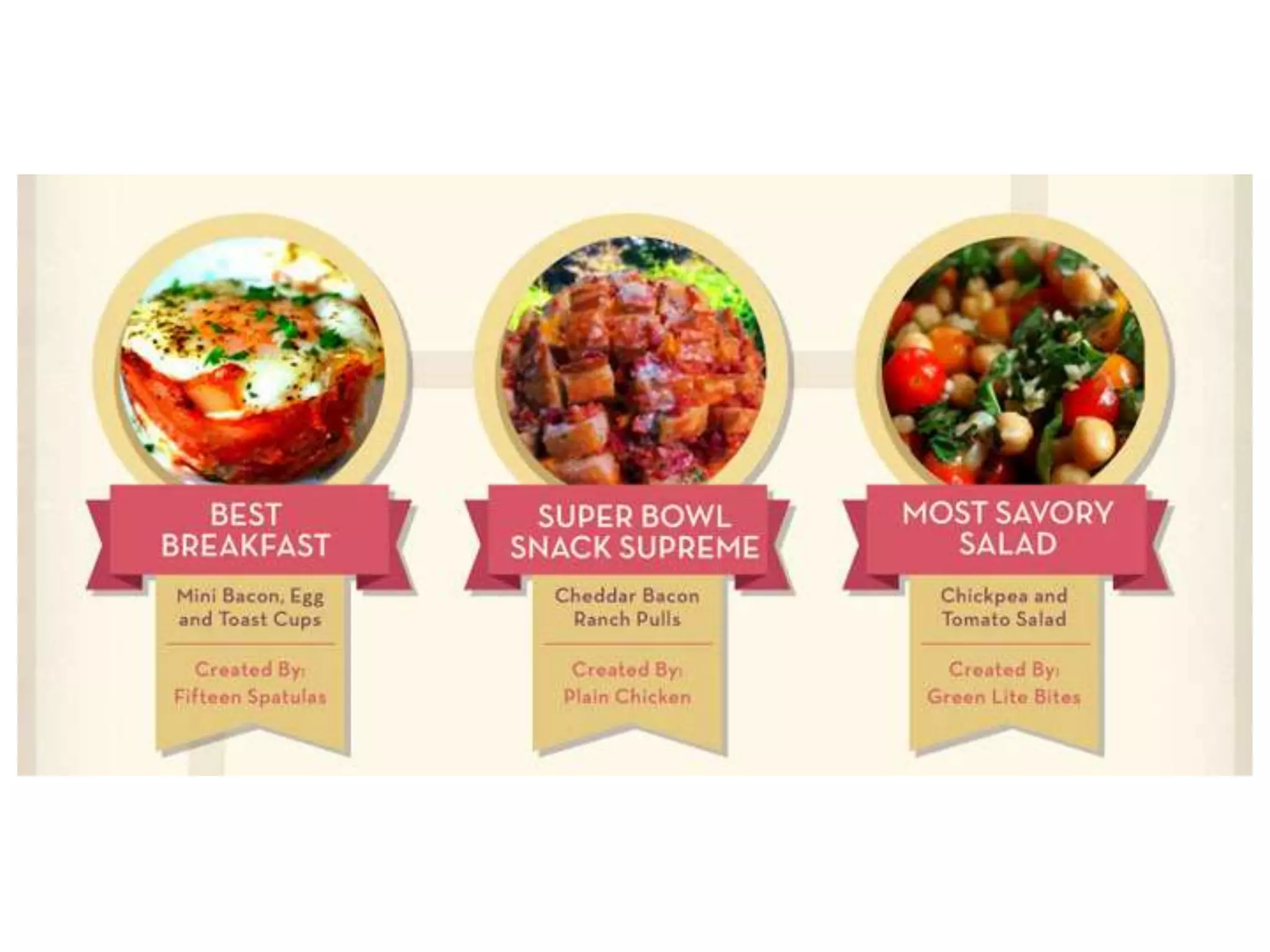 BEST BREAKFAST

Mini Bacon, Egg and Toast Cups

Created By: Fifteen Spatulas

SUPER BOWL SNACK SUPREME

Cheddar Bacon Ranch Pulls

Created By: Plain Chicken

MOST SAVORY SALAD

Chickpea and Tomato Salad

Created By: Green Lite Bites