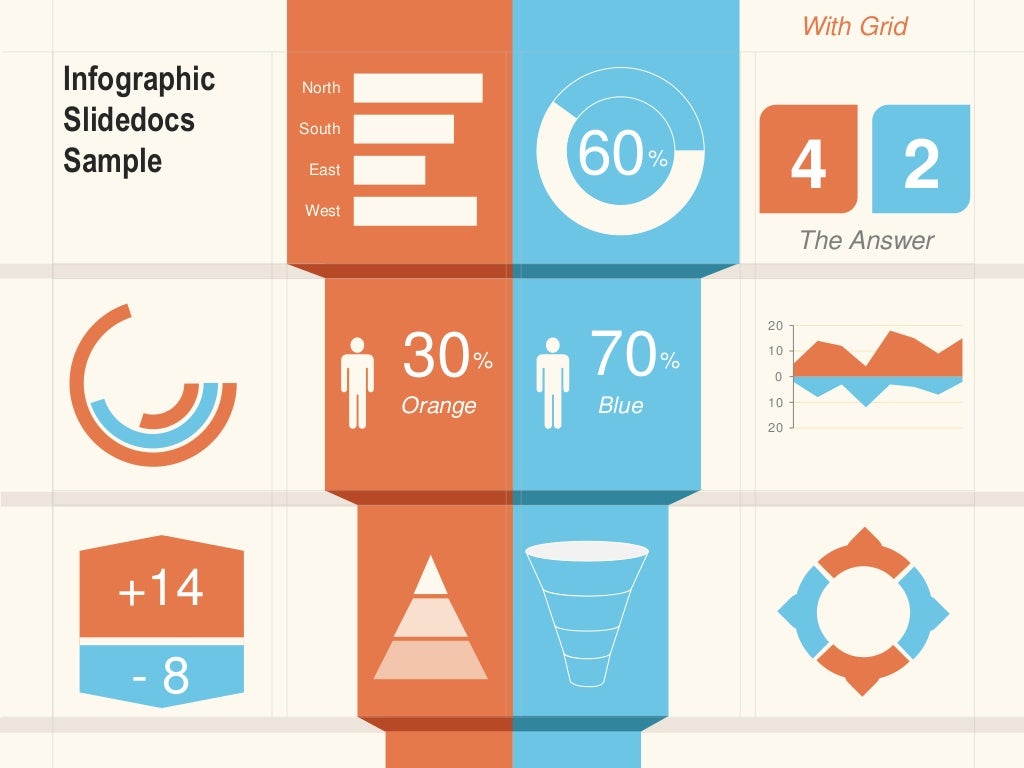 With Grid

Infographic Slidedocs Sample

North
South
East
West

60%

4 2

The Answer

30% Orange

70% Blue

20
10
0
10
20

+14

- 8