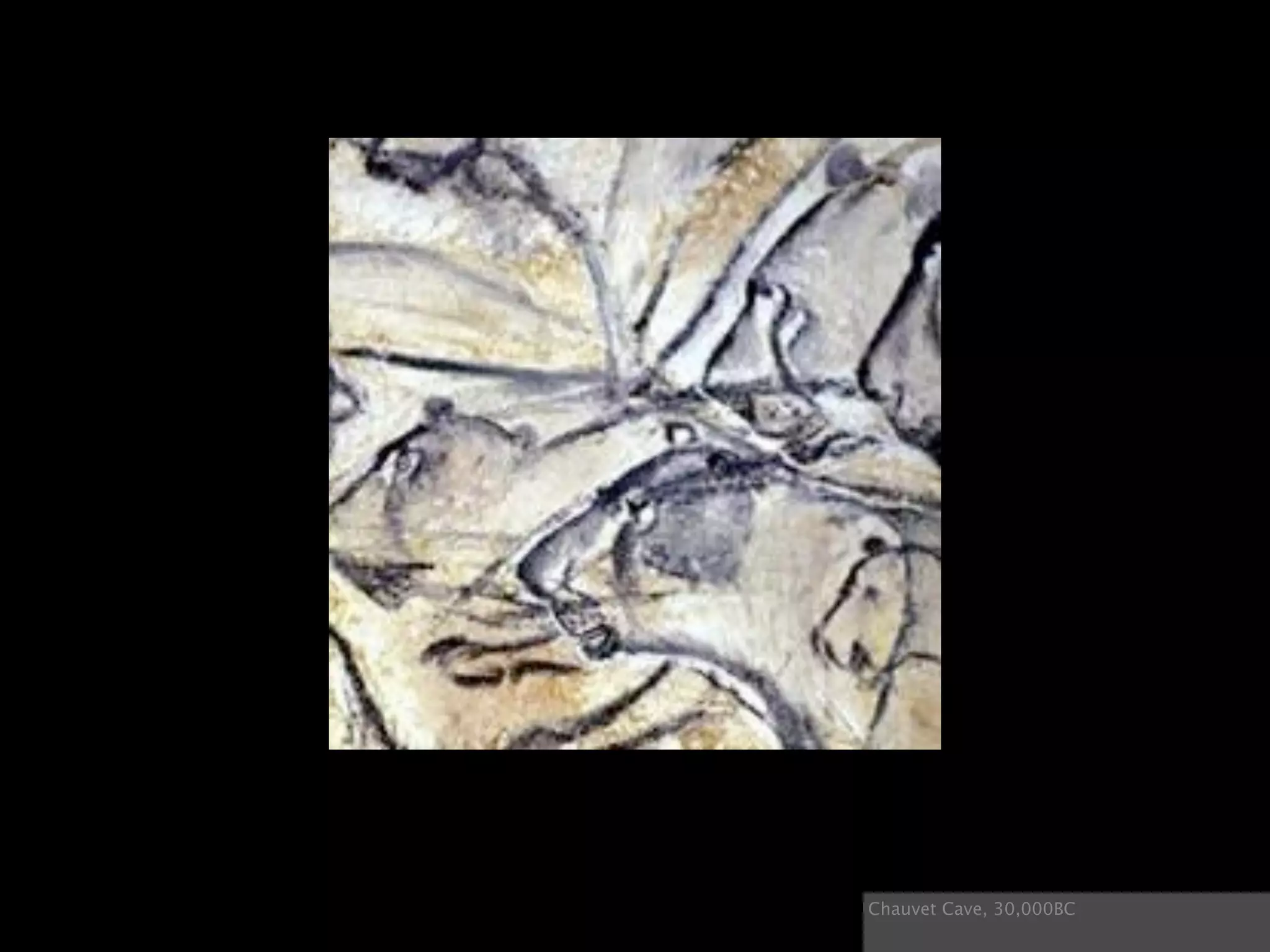 Chauvet Cave, 30,000BC