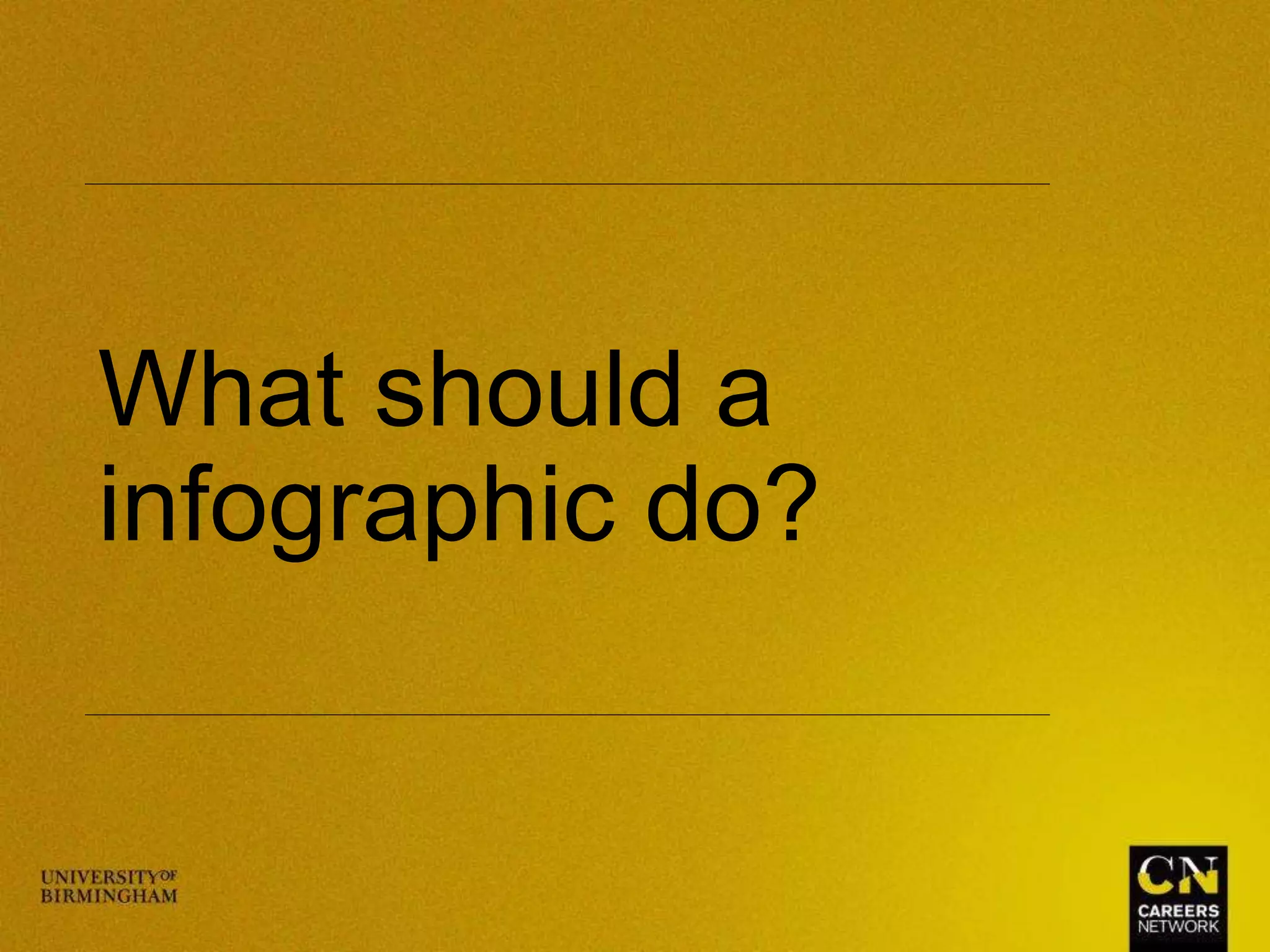 What should a infographic do?

UNIVERSITY OF BIRMINGHAM

CN
CAREERS NETWORK