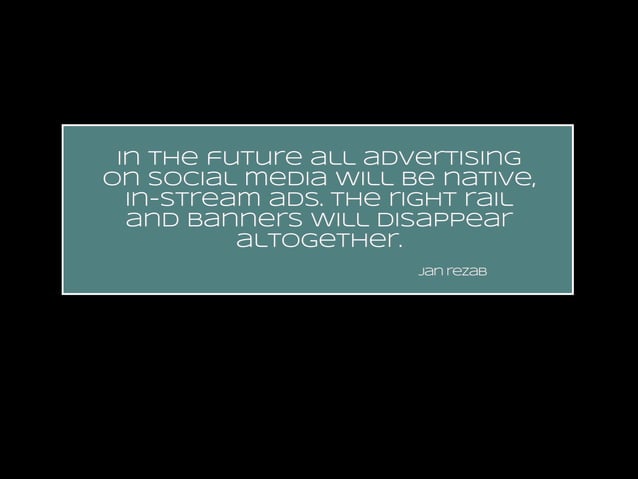 In the future all advertising on social media will be native, in-stream ads. The right rail and banners will disappear altogether.

Jan Rezab