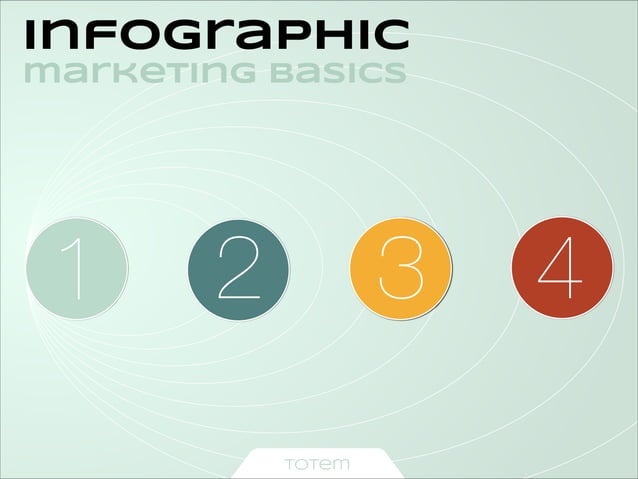 INFOGRAPHIC
MARKETING BASICS

1

2

3

4

TOTEM